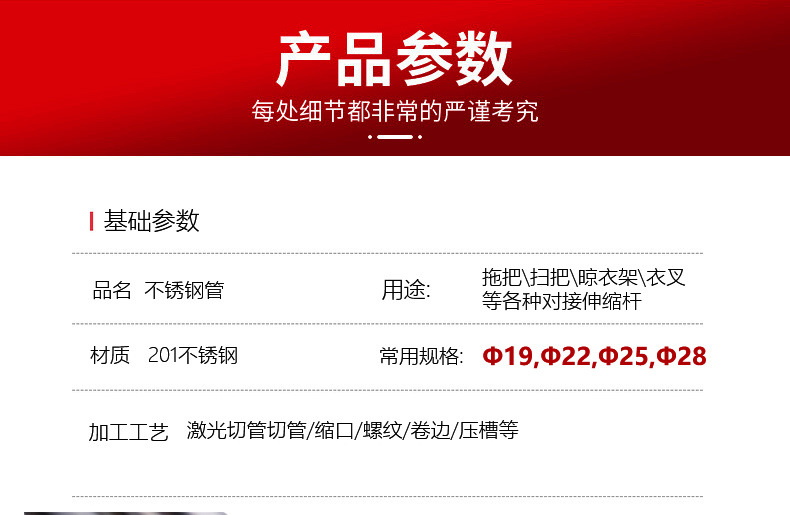 产品参数
每处细节都非常的严谨考究

基础参数

品名 不锈钢管

用途: 拖把\扫把\晾衣架\衣叉等各种对接伸缩杆

材质 201不锈钢

常用规格: Φ19,Φ22,Φ25,Φ28

加工工艺 激光切管切管/缩口/螺纹/卷边/压槽等