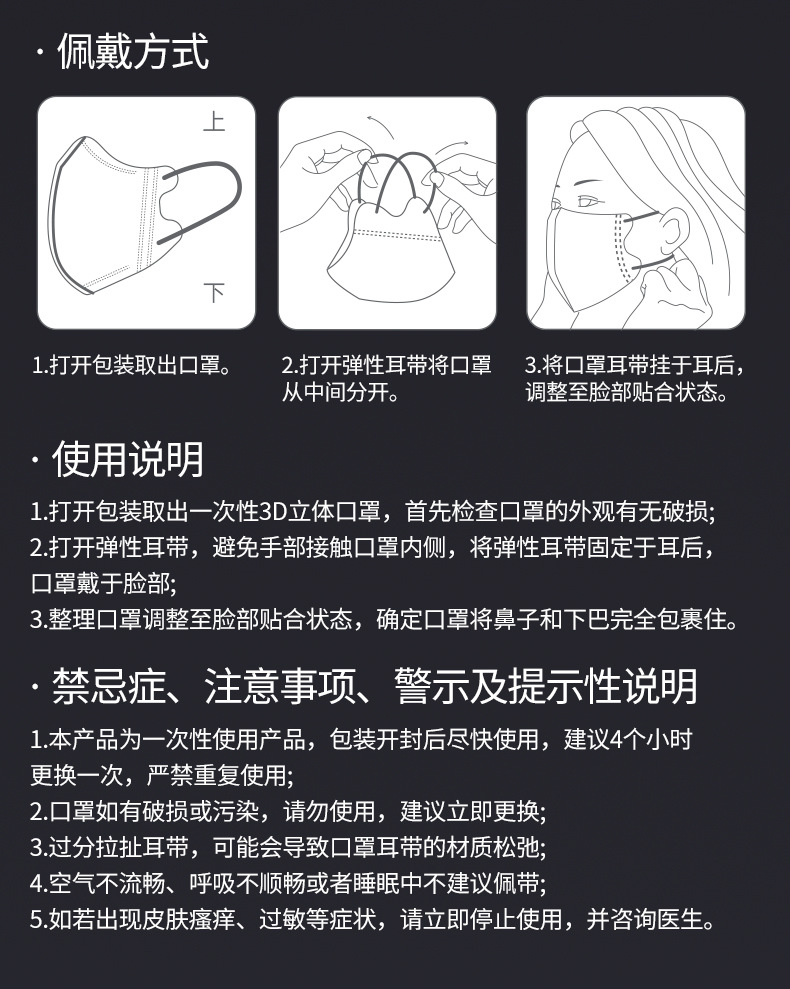 · 佩戴方式

上

下

1.打开包装取出口罩。

2.打开弹性耳带将口罩从中间分开。

3.将口罩耳带挂于耳后，调整至脸部贴合状态。

· 使用说明

1.打开包装取出一次性3D立体口罩，首先检查口罩的外观有无破损;
2.打开弹性耳带，避免手部接触口罩内侧，将弹性耳带固定于耳后，口罩戴于脸部;
3.整理口罩调整至脸部贴合状态，确定口罩将鼻子和下巴完全包裹住。

· 禁忌症、注意事项、警示及提示性说明

1.本产品为一次性使用产品，包装开封后尽快使用，建议4个小时更换一次，严禁重复使用;
2.口罩如有破损或污染，请勿使用，建议立即更换;
3.过分拉扯耳带，可能会导致口罩耳带的材质松弛;
4.空气不流畅、呼吸不顺畅或者睡眠中不建议佩带;
5.如若出现皮肤瘙痒、过敏等症状，请立即停止使用，并咨询医生。