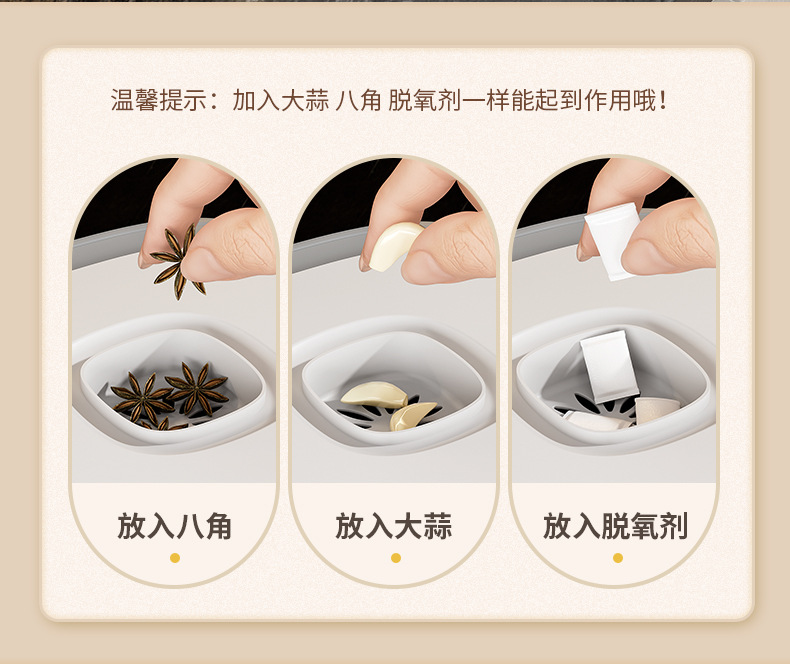 温馨提示：加入大蒜 八角 脱氧剂一样能起到作用哦！

放入八角

放入大蒜

放入脱氧剂