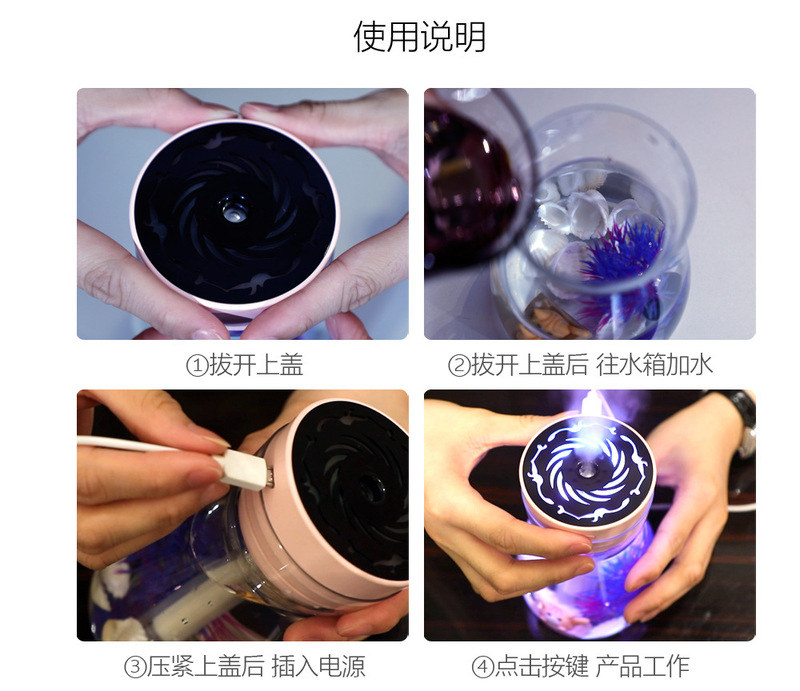 使用说明

①拔开上盖

②拔开上盖后 往水箱加水

③压紧上盖后 插入电源

④点击按键 产品工作