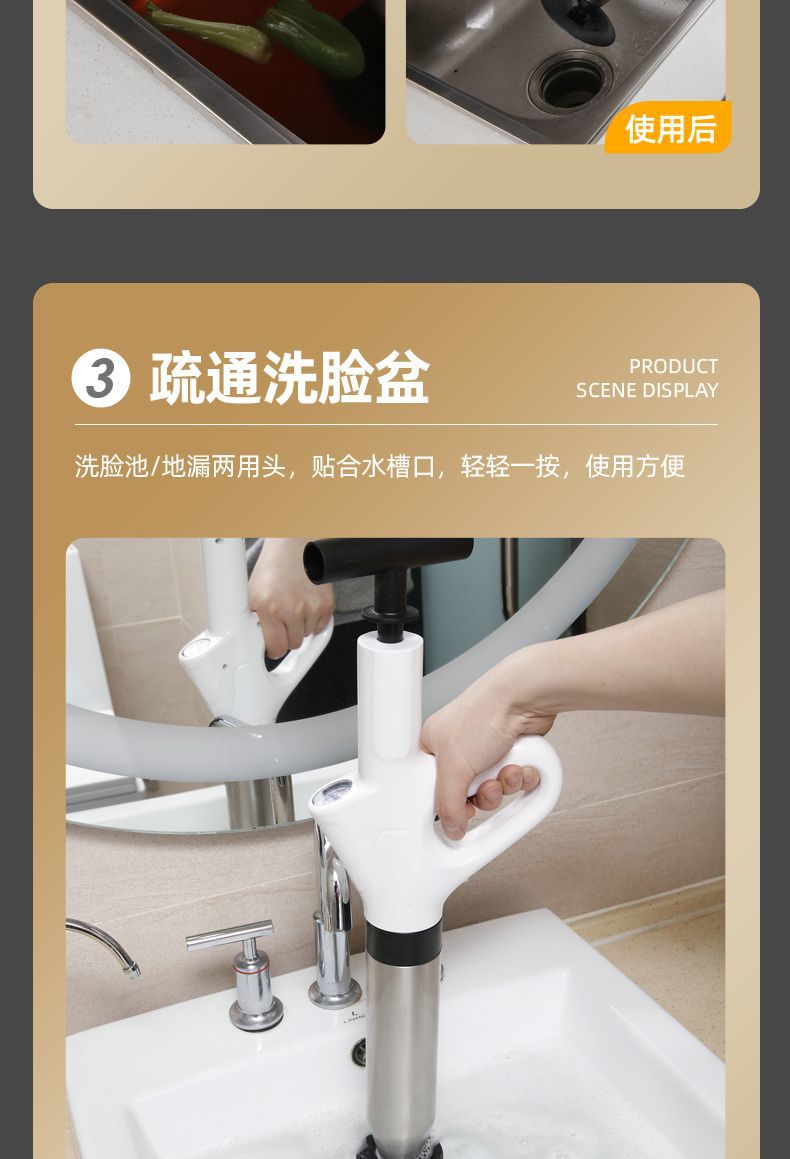 使用后

3 疏通洗脸盆

PRODUCT
SCENE DISPLAY

洗脸池/地漏两用头，贴合水槽口，轻轻一按，使用方便