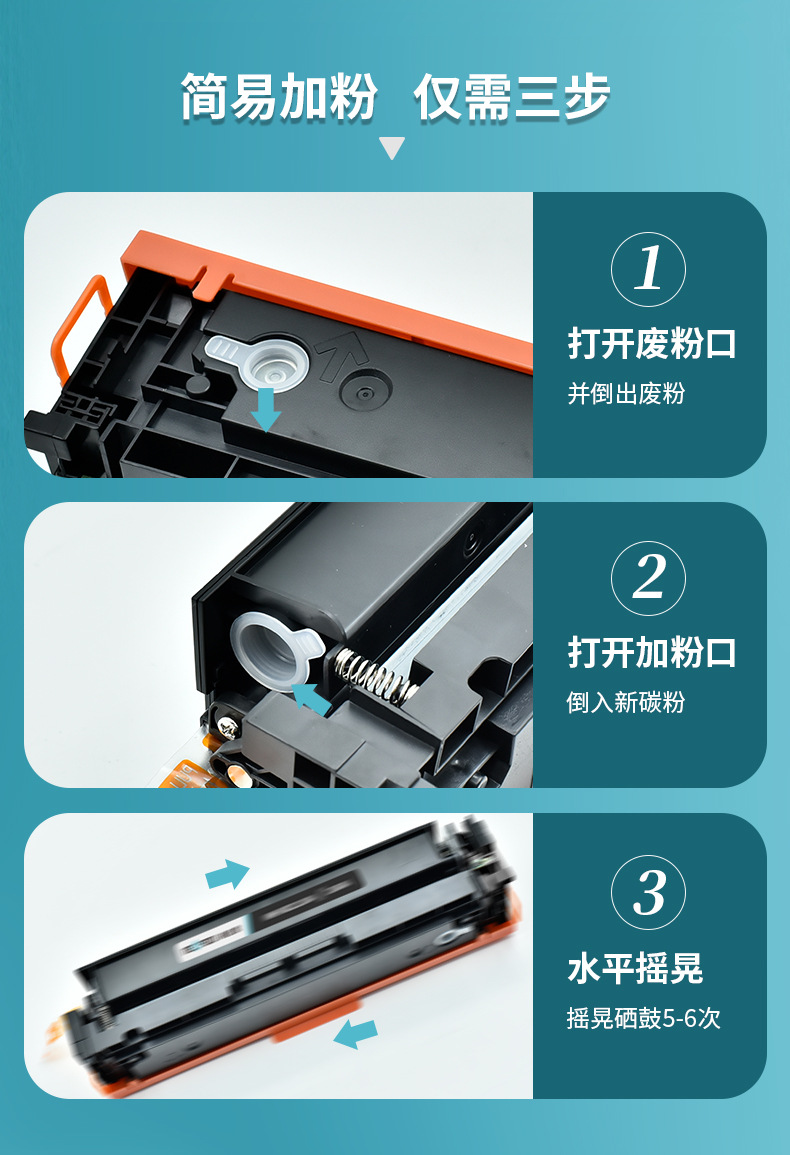 简易加粉 仅需三步

1
打开废粉口
并倒出废粉

2
打开加粉口
倒入新碳粉

3
水平摇晃
摇晃硒鼓5-6次