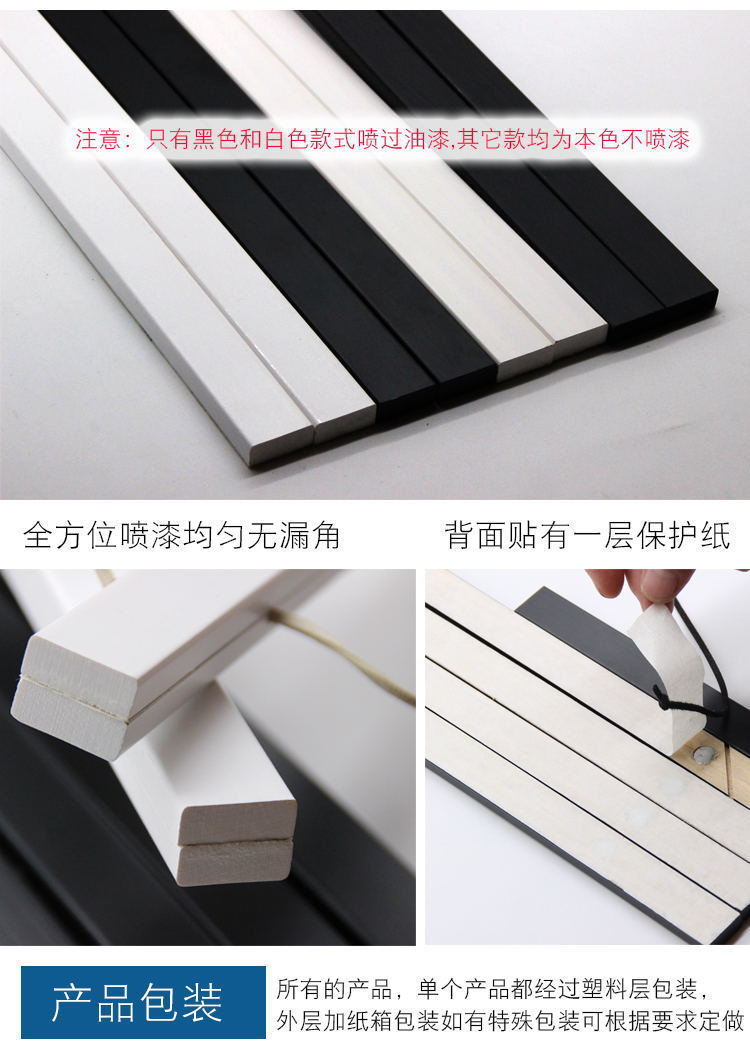 注意：只有黑色和白色款式喷过油漆,其它款均为本色不喷漆

全方位喷漆均匀无漏角

背面贴有一层保护纸

产品包装

所有的产品，单个产品都经过塑料层包装，外层加纸箱包装如有特殊包装可根据要求定做