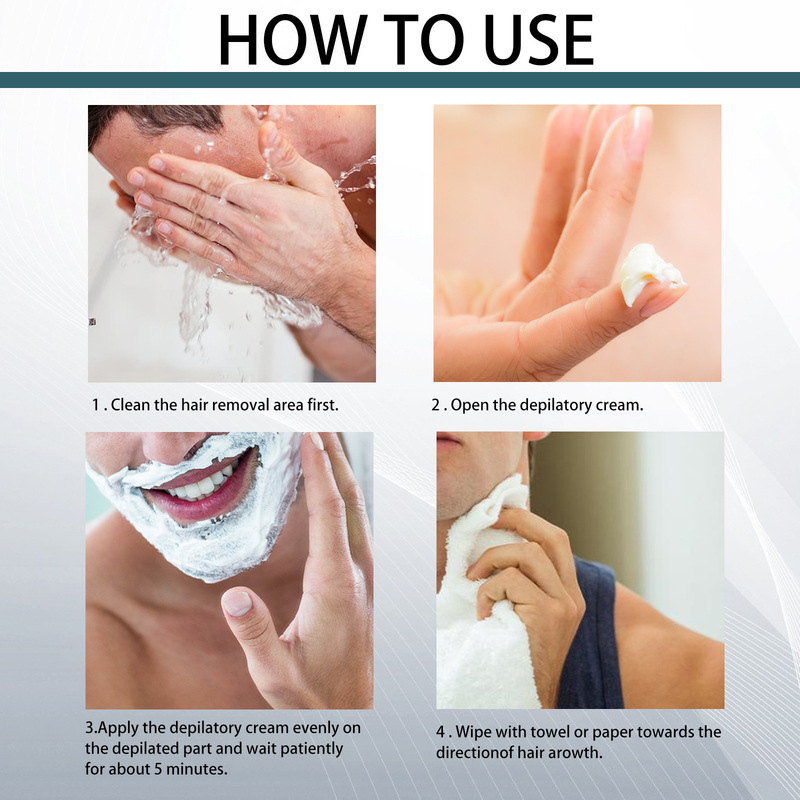 HOW TO USE

1 . Clean the hair removal area first.

2 . Open the depilatory cream.

3.Apply the depilatory cream evenly on the depilated part and wait patiently for about 5 minutes.

4 . Wipe with towel or paper towards the directionof hair arowth.