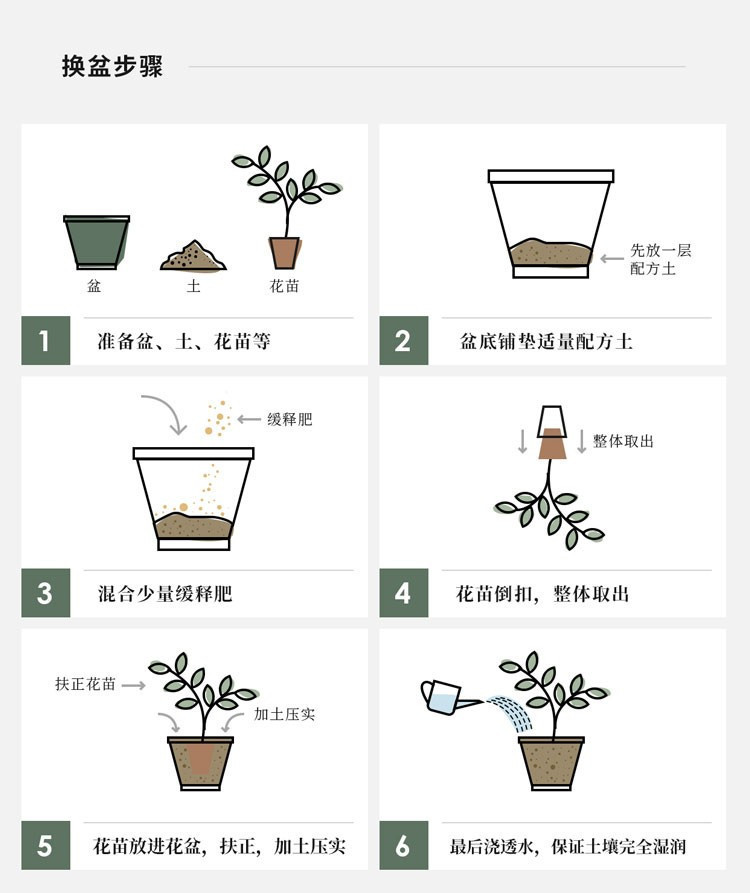 换盆步骤

盆
土
花苗

1 准备盆、土、花苗等

先放一层配方土

2 盆底铺垫适量配方土

缓释肥

3 混合少量缓释肥

整体取出

4 花苗倒扣，整体取出

扶正花苗
加土压实

5 花苗放进花盆，扶正，加土压实

6 最后浇透水，保证土壤完全湿润