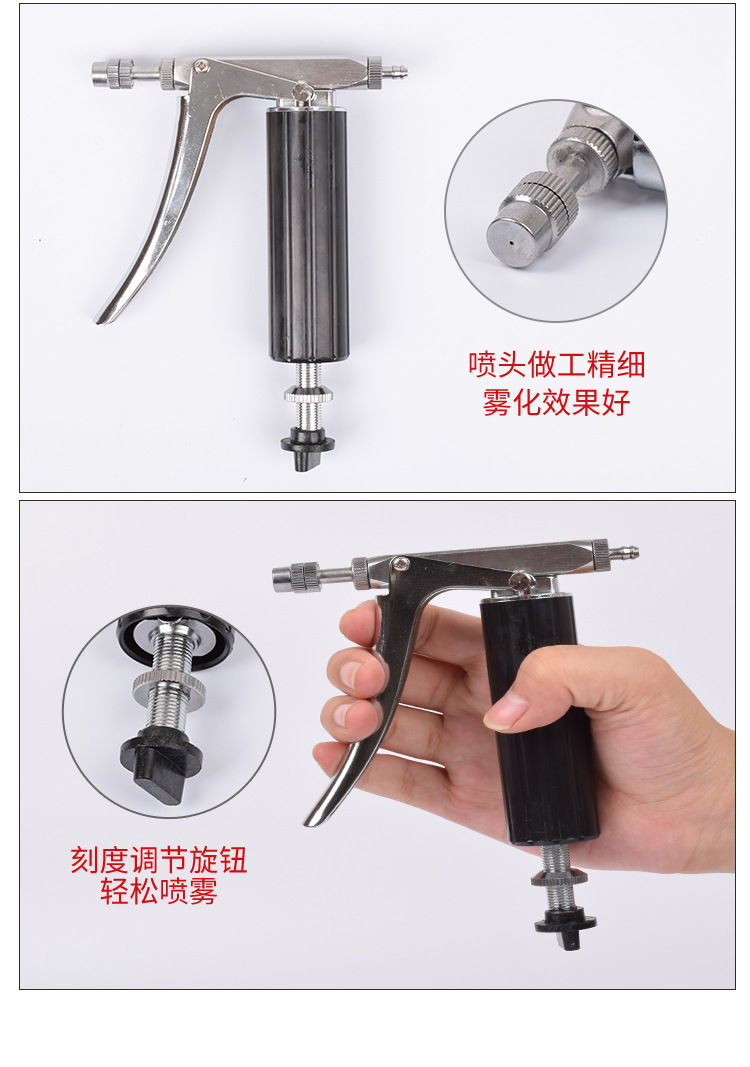 喷头做工精细
雾化效果好

刻度调节旋钮
轻松喷雾