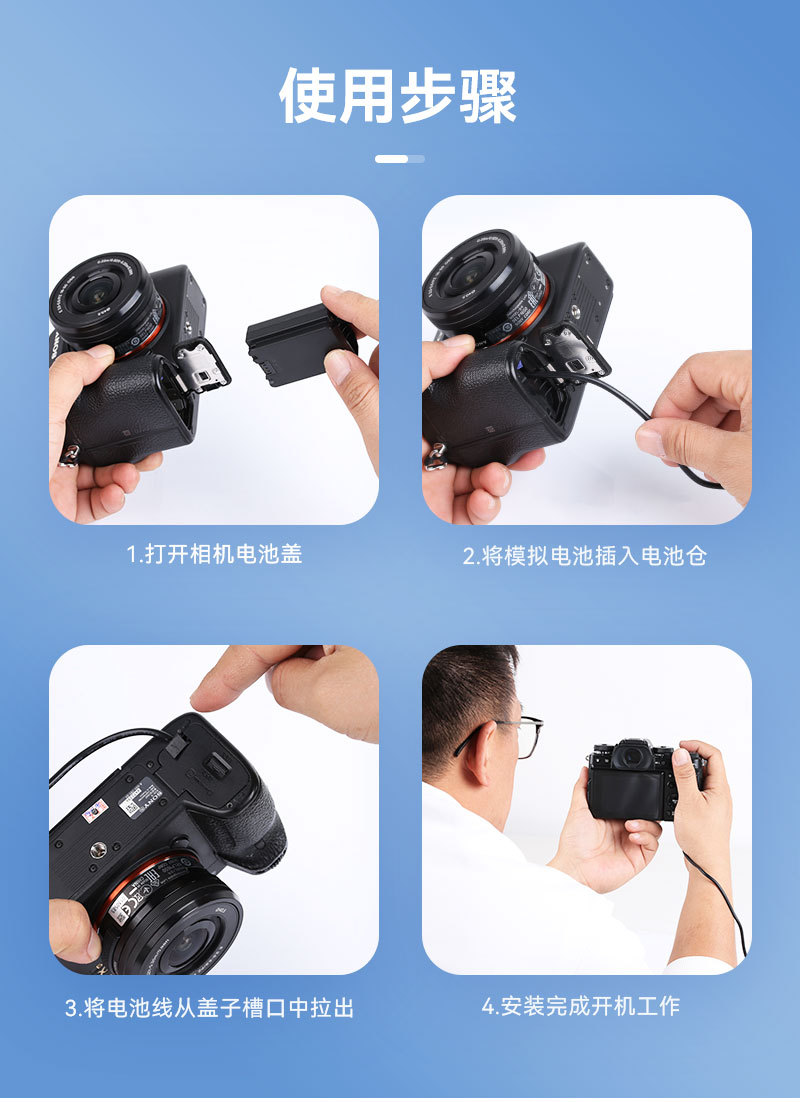 使用步骤

1.打开相机电池盖

2.将模拟电池插入电池仓

3.将电池线从盖子槽口中拉出

4.安装完成开机工作