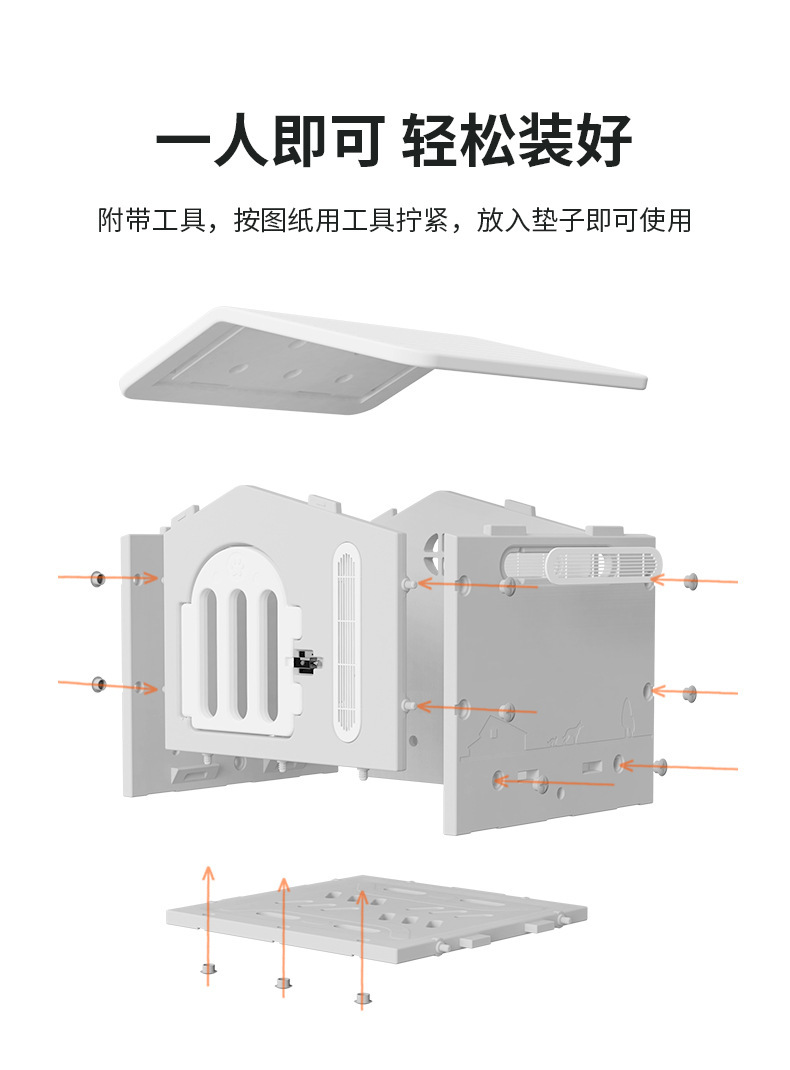 一人即可 轻松装好

附带工具，按图纸用工具拧紧，放入垫子即可使用