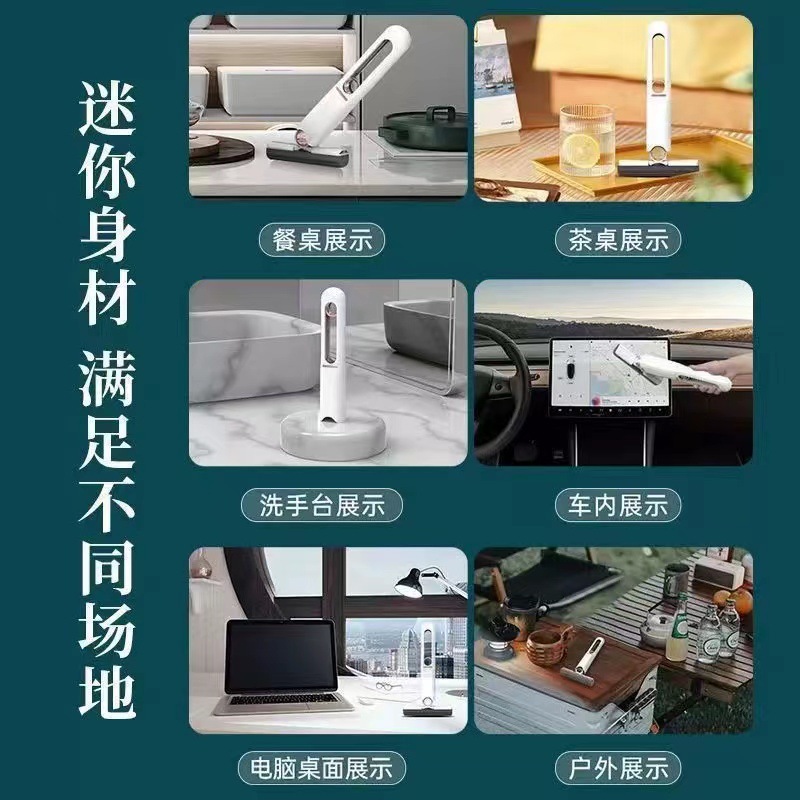 迷你身材 满足不同场地

餐桌展示

茶桌展示

洗手台展示

车内展示

电脑桌面展示

户外展示