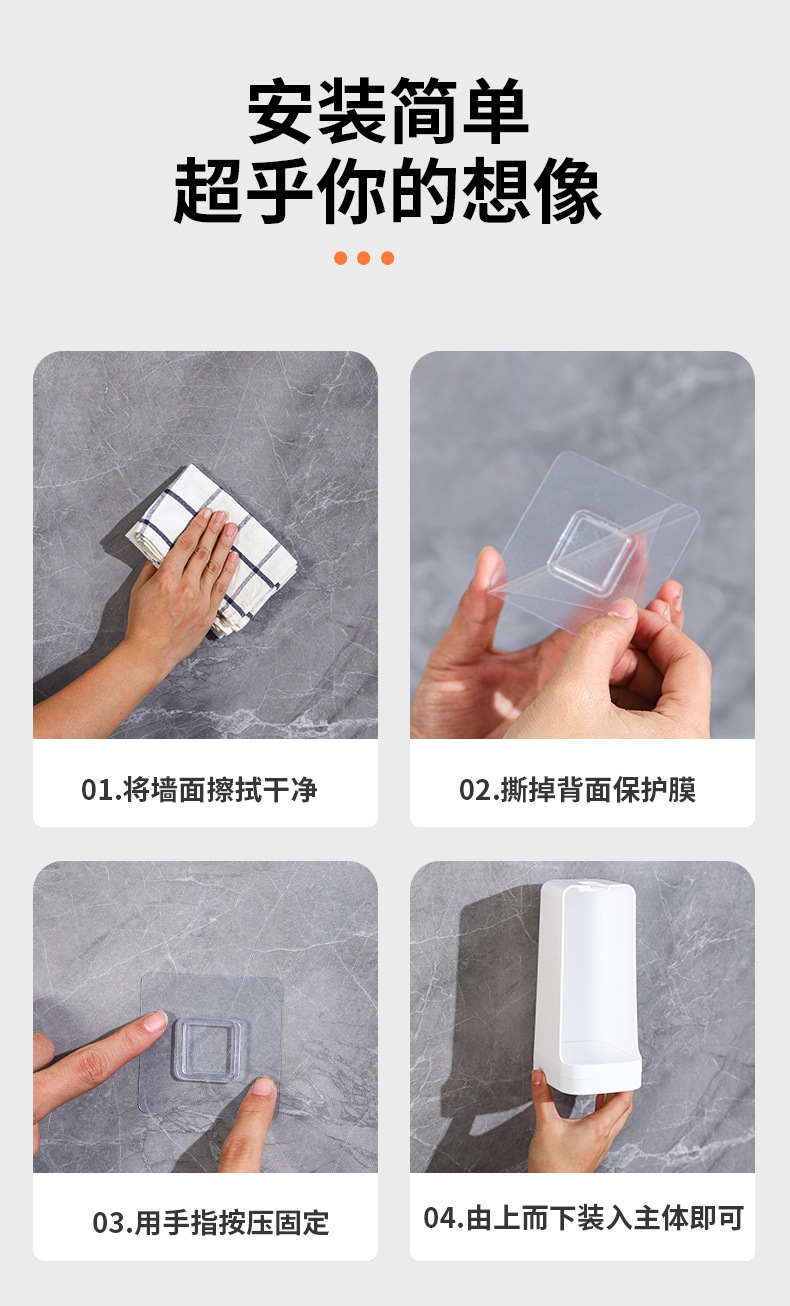 安装简单
超乎你的想像

01.将墙面擦拭干净

02.撕掉背面保护膜

03.用手指按压固定

04.由上而下装入主体即可