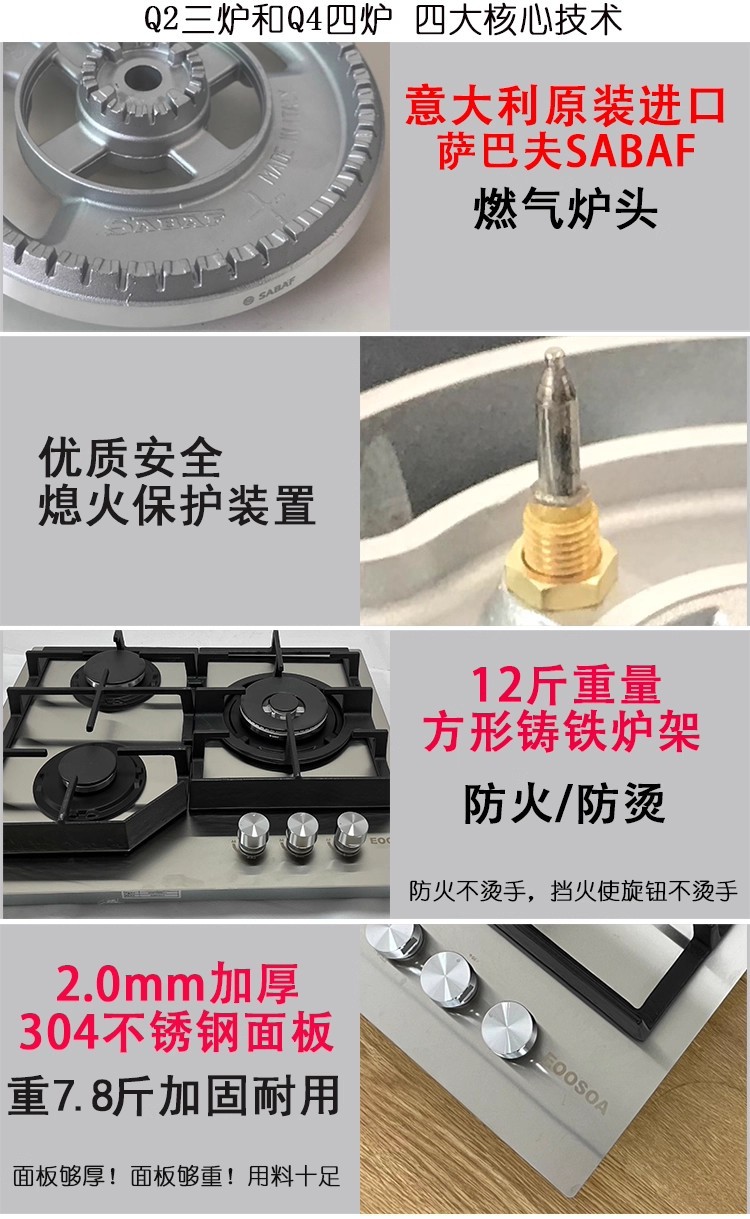 Q2三炉和Q4四炉 四大核心技术

SABAF
MADE IN ITALY
SABAF

意大利原装进口
萨巴夫SABAF
燃气炉头

优质安全
熄火保护装置

EOOSOA

12斤重量
方形铸铁炉架

防火/防烫

防火不烫手，挡火使旋钮不烫手

2.0mm加厚
304不锈钢面板

重7.8斤加固耐用

面板够厚！面板够重！用料十足

EOOSOA