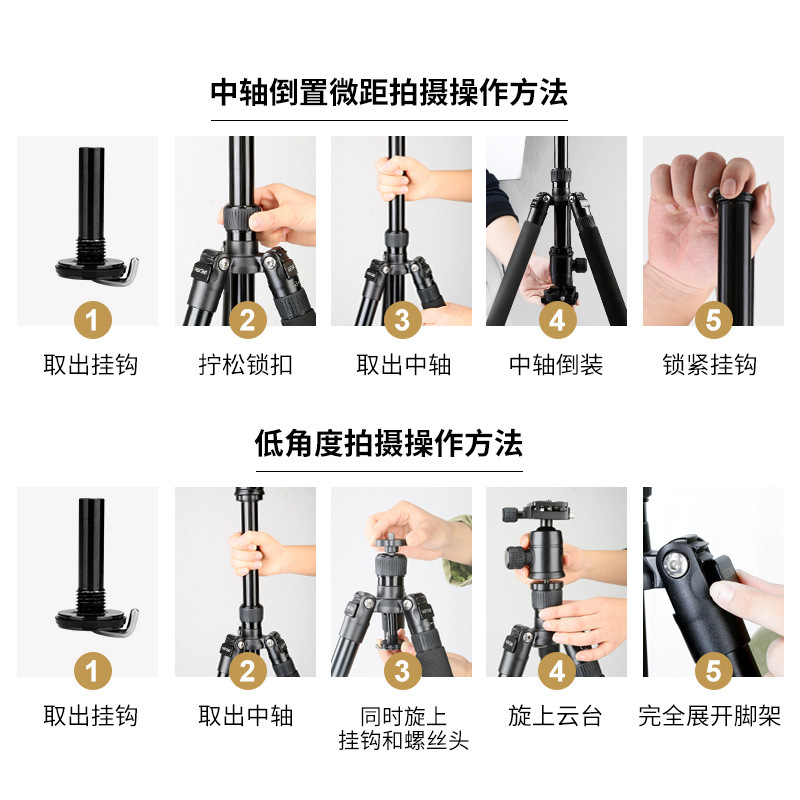 中轴倒置微距拍摄操作方法

1
取出挂钩

2
拧松锁扣

3
取出中轴

4
中轴倒装

5
锁紧挂钩

低角度拍摄操作方法

1
取出挂钩

2
取出中轴

3
同时旋上挂钩和螺丝头

4
旋上云台

5
完全展开脚架