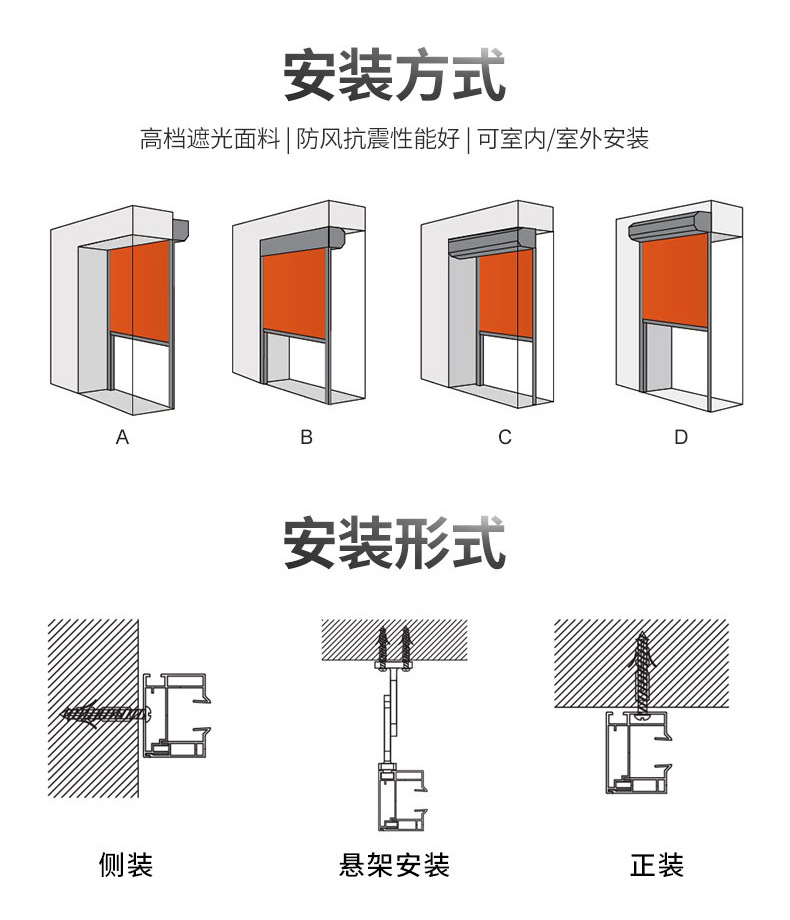 安装方式

高档遮光面料 | 防风抗震性能好 | 可室内/室外安装

A

B

C

D

安装形式

侧装

悬架安装

正装