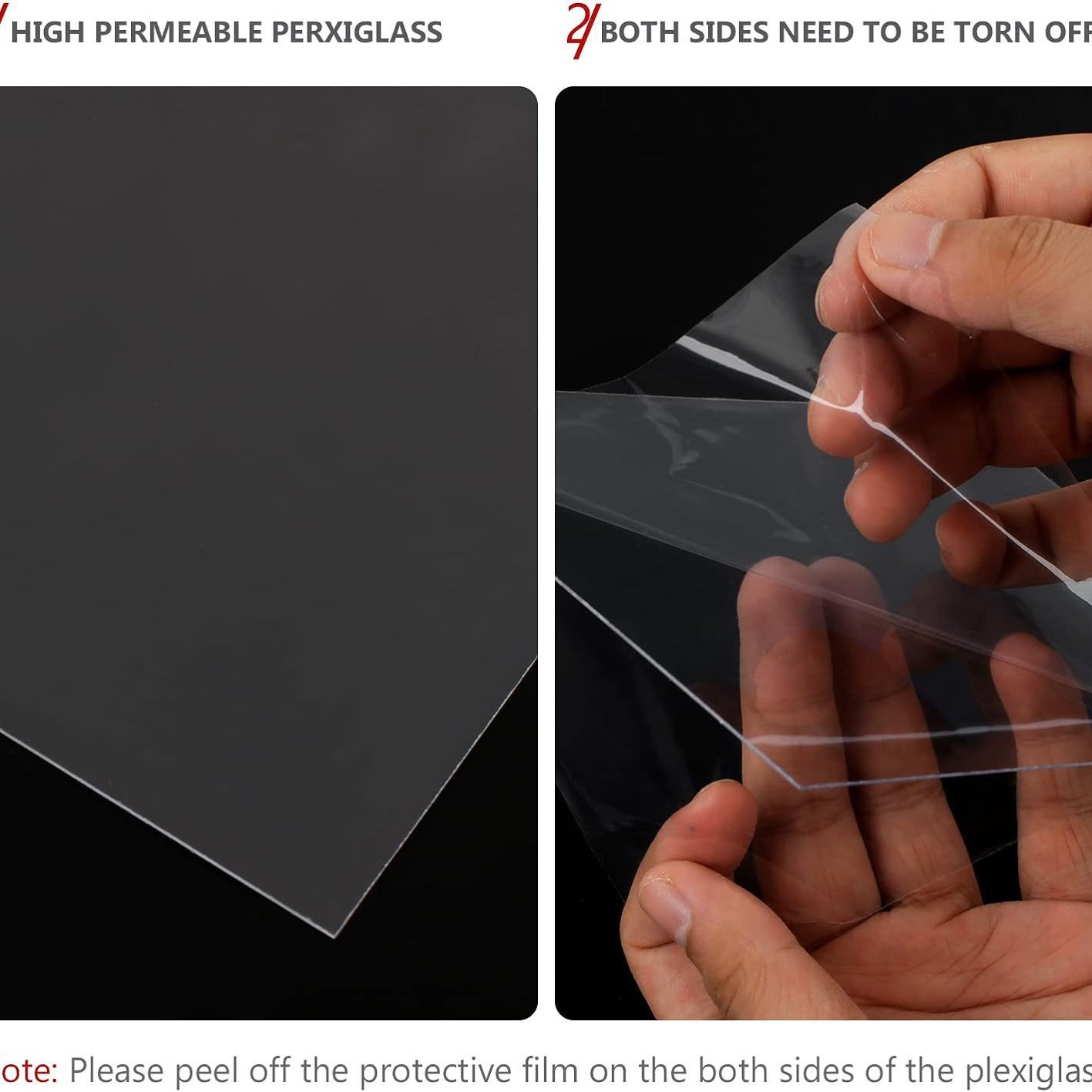 HIGH PERMEABLE PERXIGLASS

2/ BOTH SIDES NEED TO BE TORN OFF

ote: Please peel off the protective film on the both sides of the plexiglas