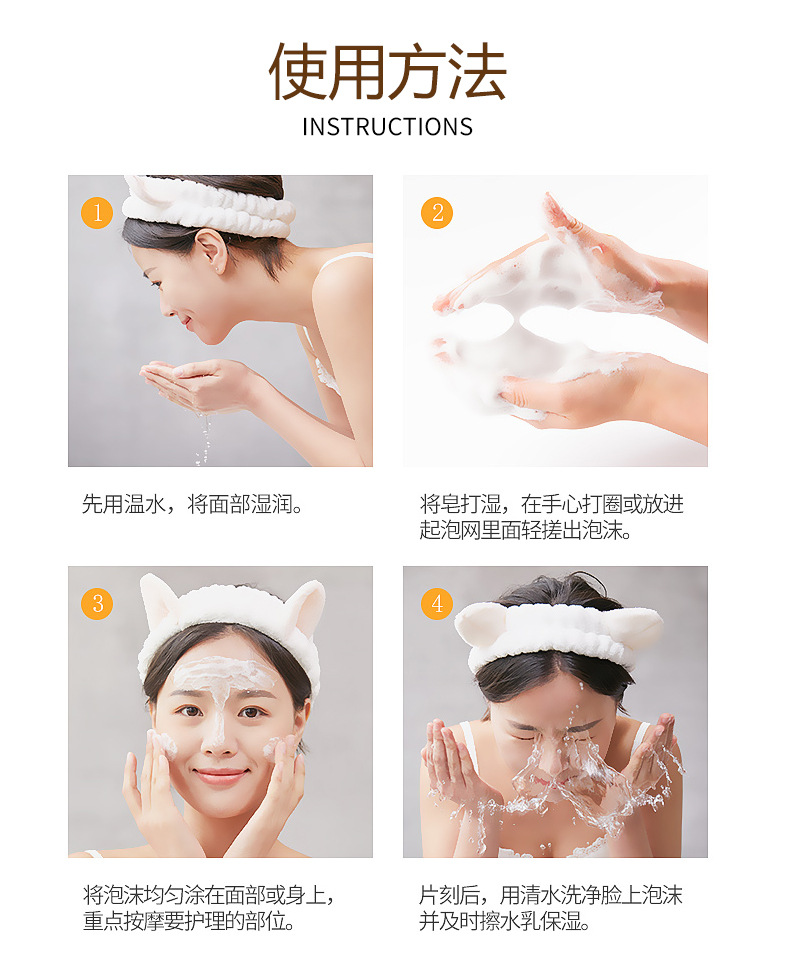 使用方法
INSTRUCTIONS

1

先用温水，将面部湿润。

2

将皂打湿，在手心打圈或放进起泡网里面轻搓出泡沫。

3

将泡沫均匀涂在面部或身上，重点按摩要护理的部位。

4

片刻后，用清水洗净脸上泡沫并及时擦水乳保湿。