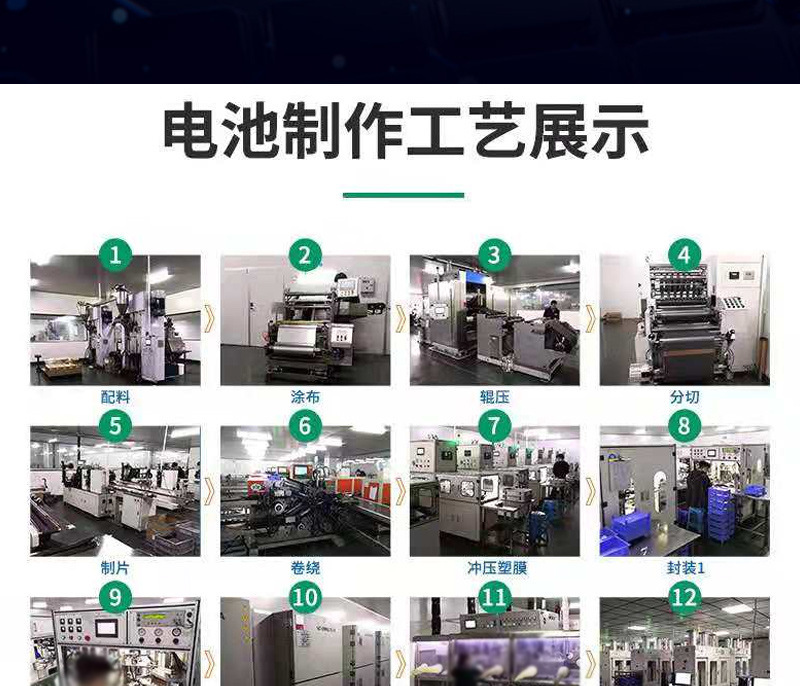 电池制作工艺展示

1
配料

2
涂布

3
辊压

4
分切

5
制片

6
卷绕

7
冲压塑膜

8
封装1

9

10

11

12