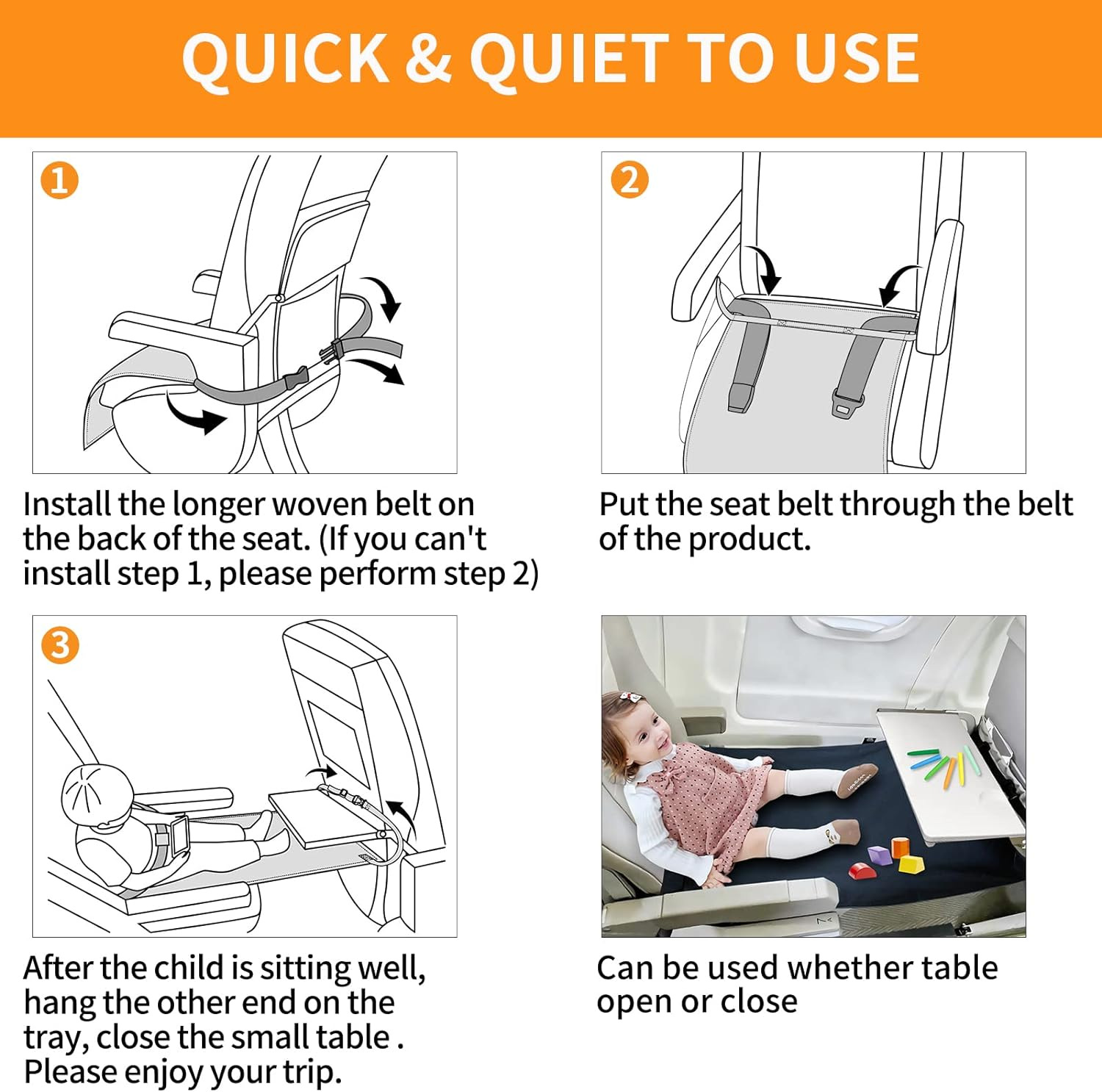 QUICK & QUIET TO USE

1

Install the longer woven belt on the back of the seat. (If you can't install step 1, please perform step 2)

2

Put the seat belt through the belt of the product.

3

After the child is sitting well, hang the other end on the tray, close the small table . Please enjoy your trip.

Can be used whether table open or close