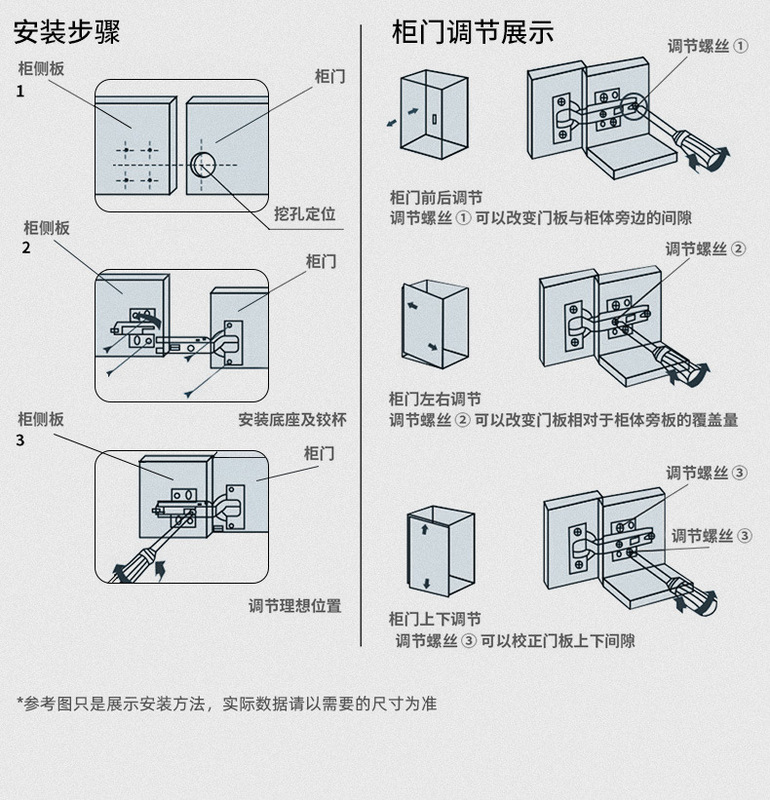 安装步骤

柜侧板
1
柜门
挖孔定位

柜侧板
2
柜门
安装底座及铰杯

柜侧板
3
柜门
调节理想位置

柜门调节展示

调节螺丝 ①
柜门前后调节
调节螺丝 ① 可以改变门板与柜体旁边的间隙

调节螺丝 ②
柜门左右调节
调节螺丝 ② 可以改变门板相对于柜体旁板的覆盖量

调节螺丝 ③
调节螺丝 ③
柜门上下调节
调节螺丝 ③ 可以校正门板上下间隙

*参考图只是展示安装方法，实际数据请以需要的尺寸为准