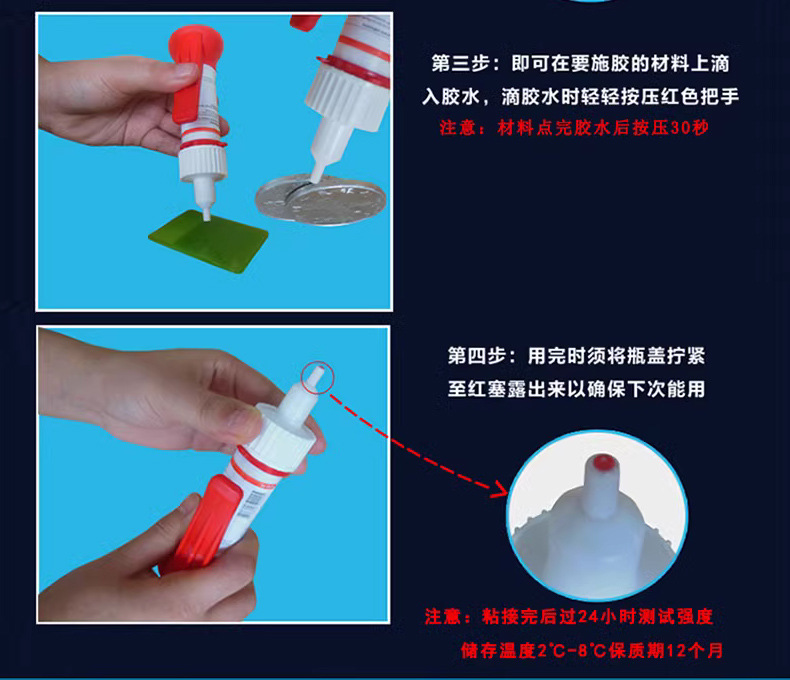 第三步：即可在要施胶的材料上滴入胶水，滴胶水时轻轻按压红色把手
注意：材料点完胶水后按压30秒

第四步：用完时须将瓶盖拧紧至红塞露出来以确保下次能用

注意：粘接完后过24小时测试强度
储存温度2℃-8℃保质期12个月