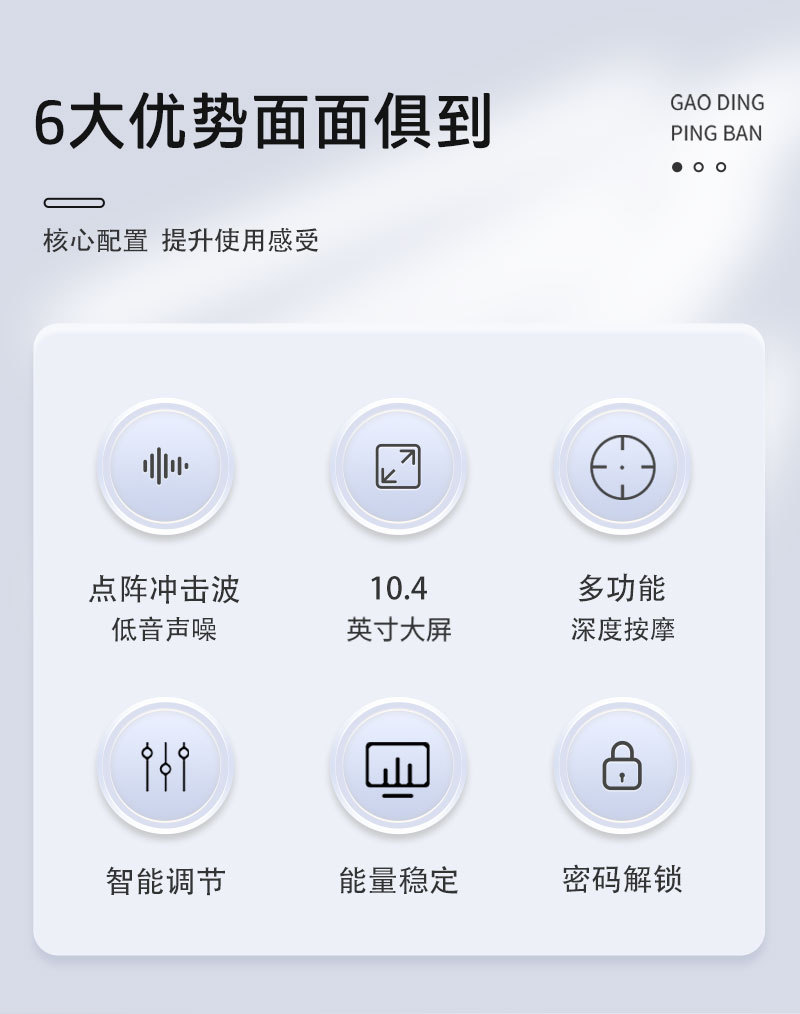 6大优势面面俱到

GAO DING
PING BAN

核心配置 提升使用感受

点阵冲击波
低音声噪

10.4
英寸大屏

多功能
深度按摩

智能调节

能量稳定

密码解锁