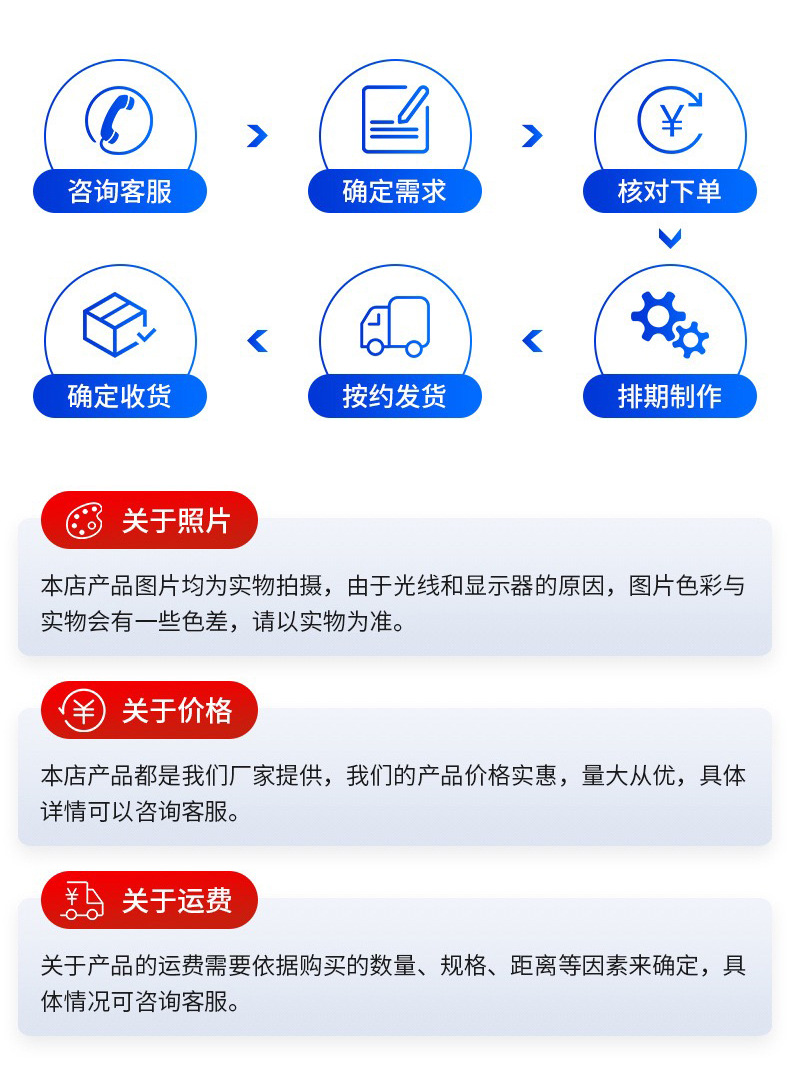 咨询客服

确定需求

核对下单

确定收货

按约发货

排期制作

关于照片

本店产品图片均为实物拍摄，由于光线和显示器的原因，图片色彩与实物会有一些色差，请以实物为准。

关于价格

本店产品都是我们厂家提供，我们的产品价格实惠，量大从优，具体详情可以咨询客服。

关于运费

关于产品的运费需要依据购买的数量、规格、距离等因素来确定，具体情况可咨询客服。