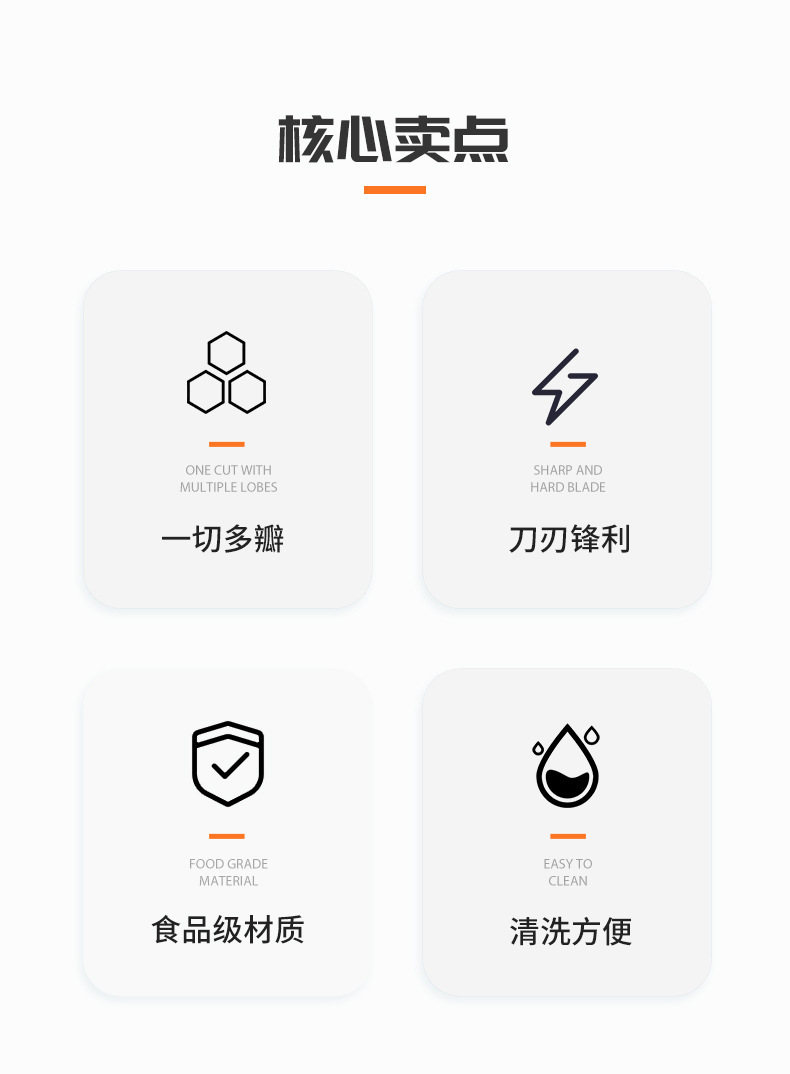 核心卖点

ONE CUT WITH
MULTIPLE LOBES

一切多瓣

SHARP AND
HARD BLADE

刀刃锋利

FOOD GRADE
MATERIAL

食品级材质

EASY TO
CLEAN

清洗方便