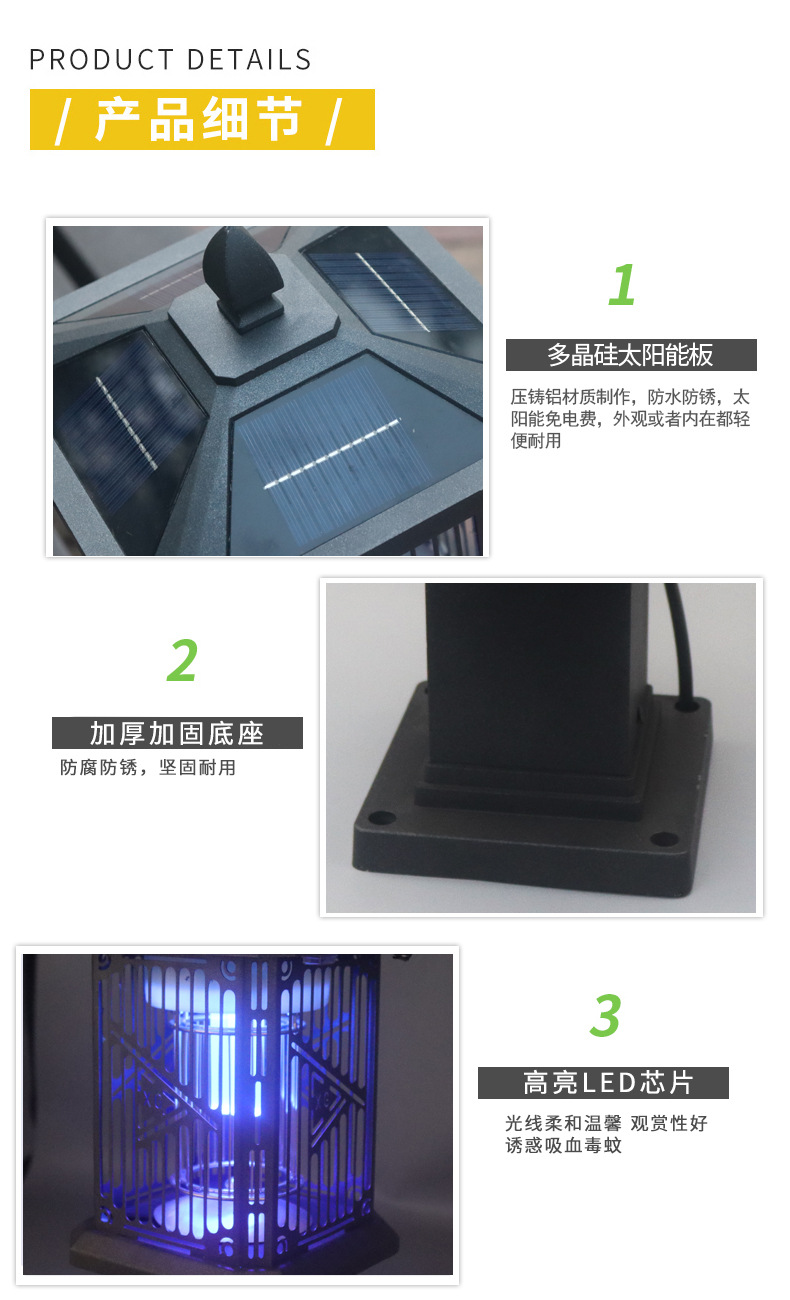 PRODUCT DETAILS

/ 产品细节 /

1

多晶硅太阳能板

压铸铝材质制作，防水防锈，太阳能免电费，外观或者内在都轻便耐用

2

加厚加固底座

防腐防锈，坚固耐用

3

高亮LED芯片

光线柔和温馨 观赏性好
诱惑吸血毒蚊