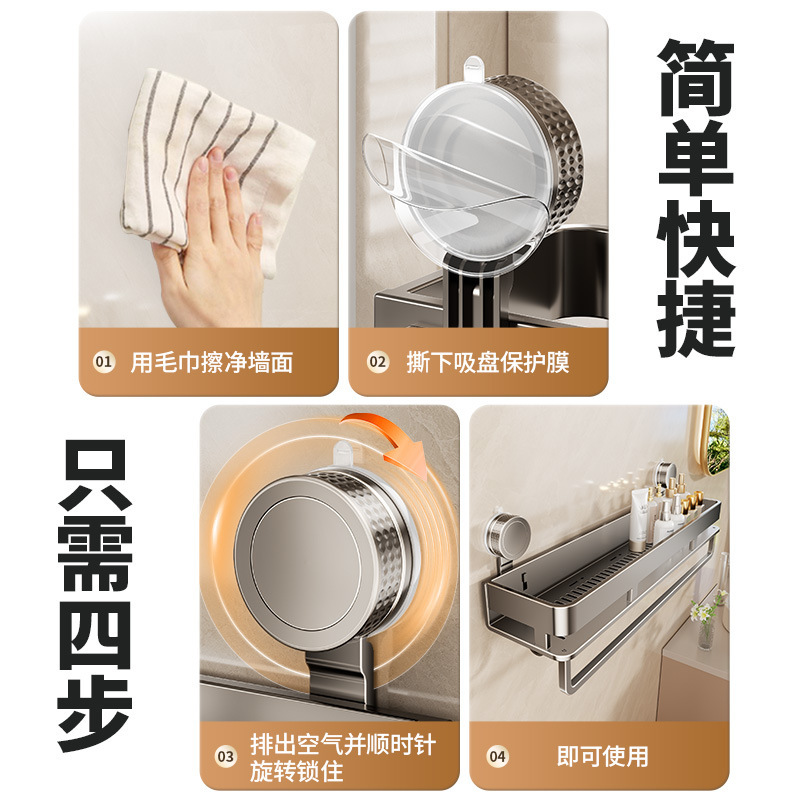 01 用毛巾擦净墙面

02 撕下吸盘保护膜

简单快捷

只需四步

03 排出空气并顺时针旋转锁住

04 即可使用