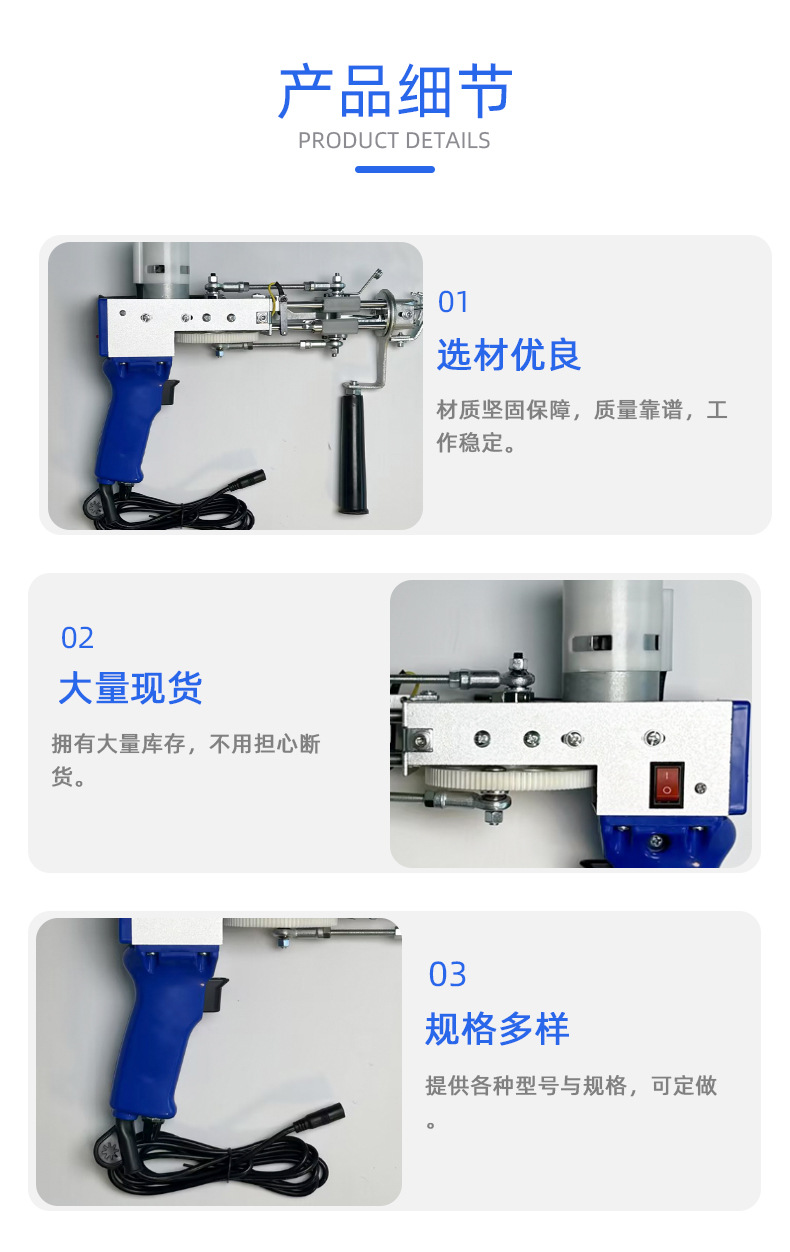 产品细节
PRODUCT DETAILS

01
选材优良
材质坚固保障，质量靠谱，工作稳定。

02
大量现货
拥有大量库存，不用担心断货。

03
规格多样
提供各种型号与规格，可定做。