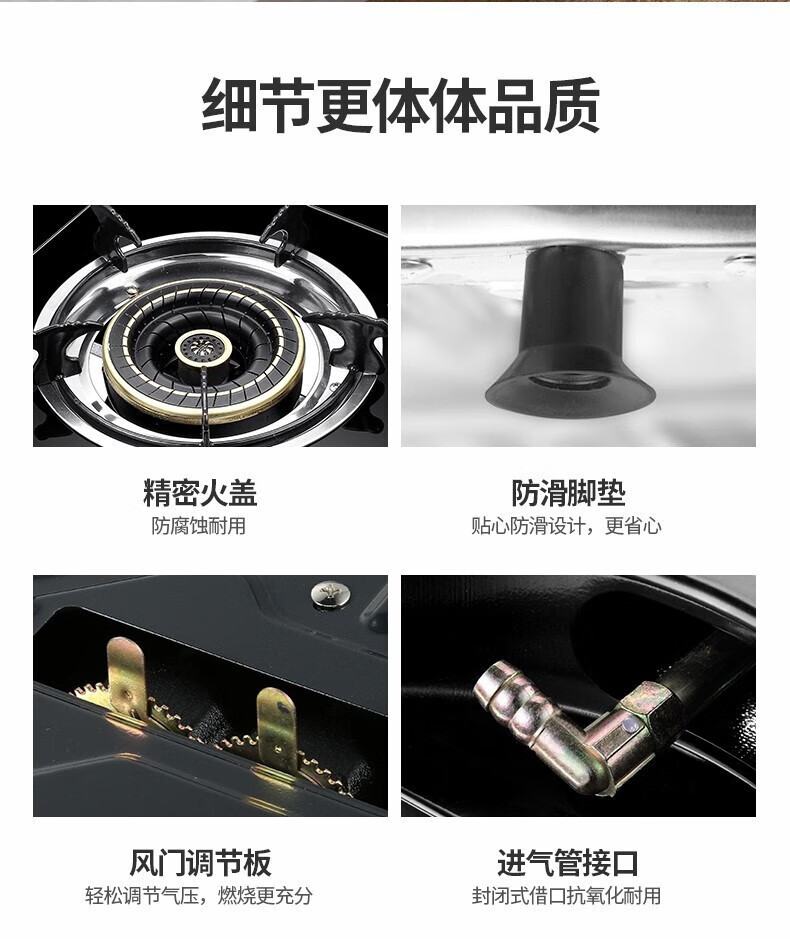 细节更体体品质

精密火盖
防腐蚀耐用

防滑脚垫
贴心防滑设计，更省心

风门调节板
轻松调节气压，燃烧更充分

进气管接口
封闭式借口抗氧化耐用