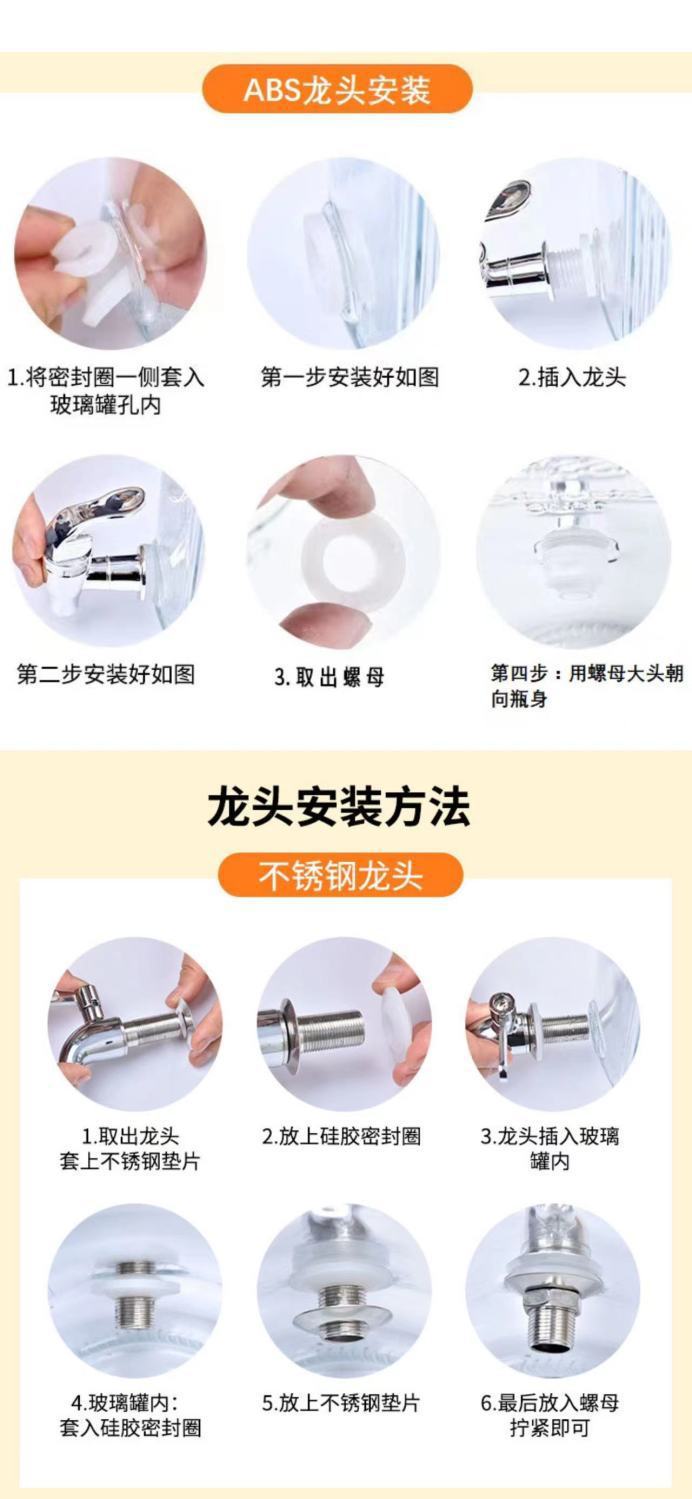 ABS龙头安装

1.将密封圈一侧套入玻璃罐孔内

第一步安装好如图

2.插入龙头

第二步安装好如图

3.取出螺母

第四步：用螺母大头朝向瓶身

龙头安装方法

不锈钢龙头

1.取出龙头
套上不锈钢垫片

2.放上硅胶密封圈

3.龙头插入玻璃罐内

4.玻璃罐内：
套入硅胶密封圈

5.放上不锈钢垫片

6.最后放入螺母
拧紧即可