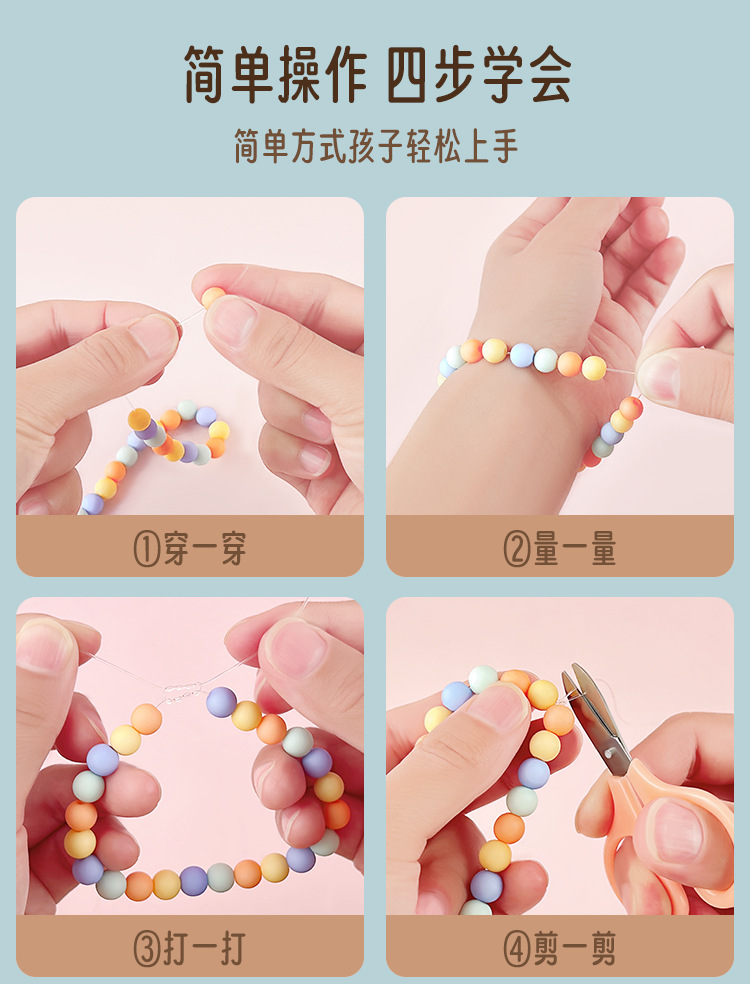 简单操作 四步学会

简单方式孩子轻松上手

①穿一穿

②量一量

③打一打

④剪一剪