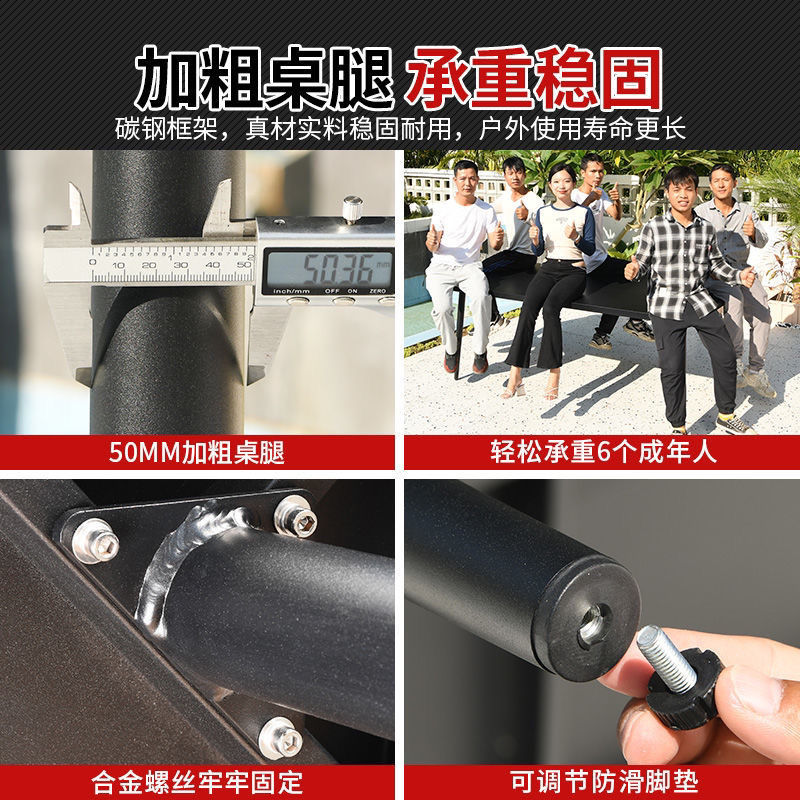 加粗桌腿 承重稳固

碳钢框架，真材实料稳固耐用，户外使用寿命更长

0 10 20 30 40 50

50.36 mm

inch/mm OFF ON ZERO

50MM加粗桌腿

轻松承重6个成年人

合金螺丝牢牢固定

可调节防滑脚垫