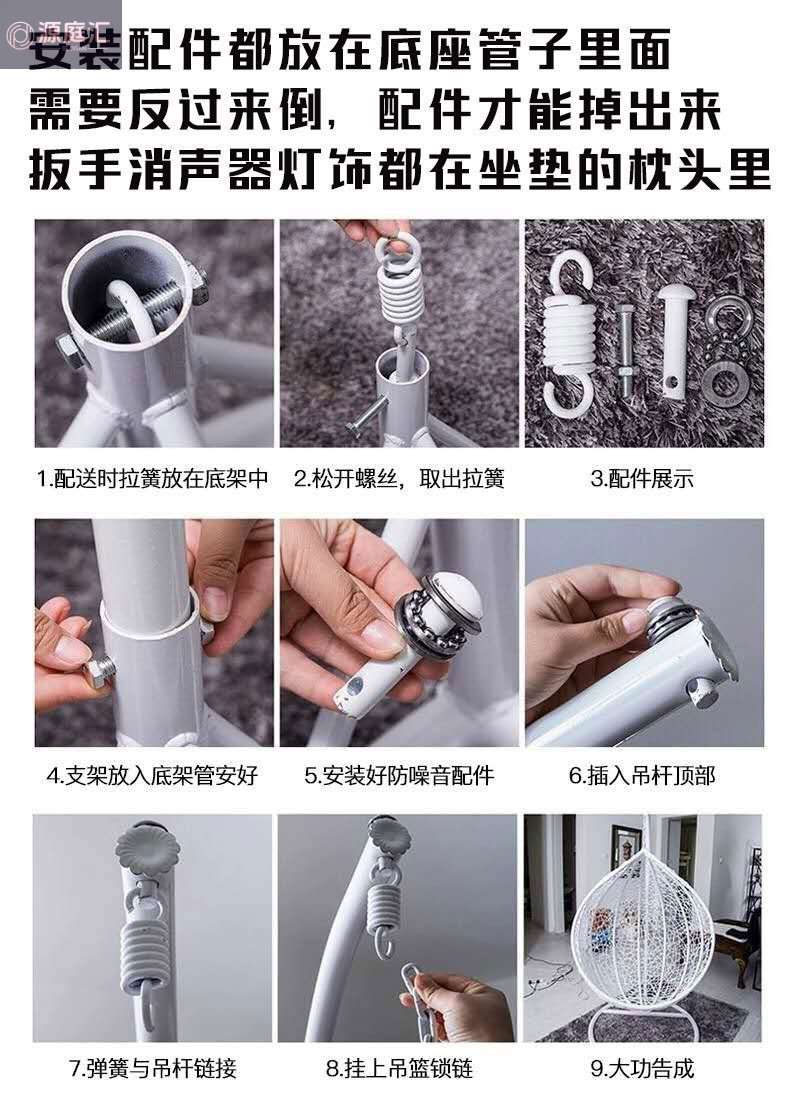 源庭汇

安装配件都放在底座管子里面
需要反过来倒，配件才能掉出来
扳手消声器灯饰都在坐垫的枕头里

1.配送时拉簧放在底架中
2.松开螺丝，取出拉簧
3.配件展示

4.支架放入底架管安好
5.安装好防噪音配件
6.插入吊杆顶部

7.弹簧与吊杆链接
8.挂上吊篮锁链
9.大功告成