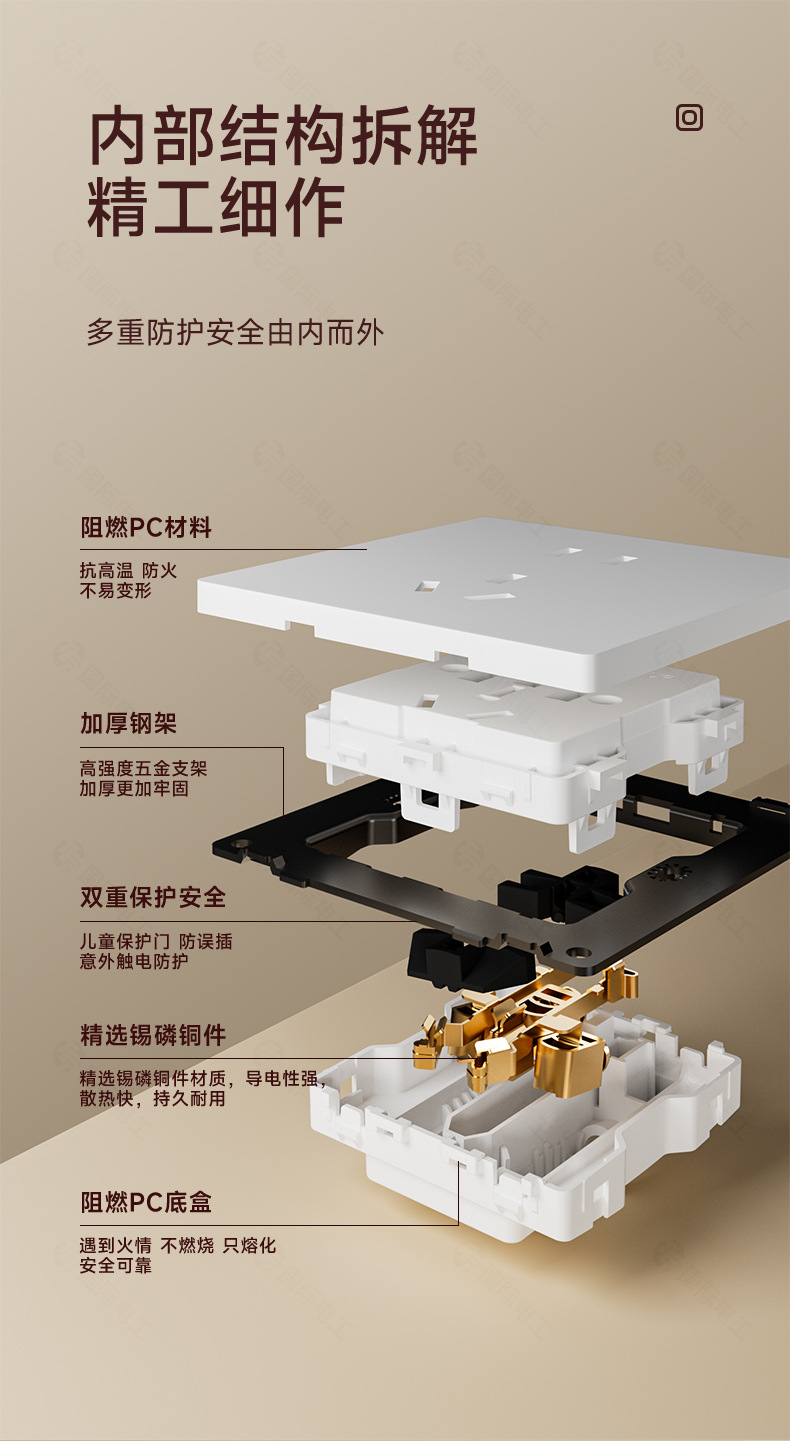 内部结构拆解
精工细作

多重防护安全由内而外

阻燃PC材料
抗高温 防火
不易变形

加厚钢架
高强度五金支架
加厚更加牢固

双重保护安全
儿童保护门 防误插
意外触电防护

精选锡磷铜件
精选锡磷铜件材质，导电性强，
散热快，持久耐用

阻燃PC底盒
遇到火情 不燃烧 只熔化
安全可靠