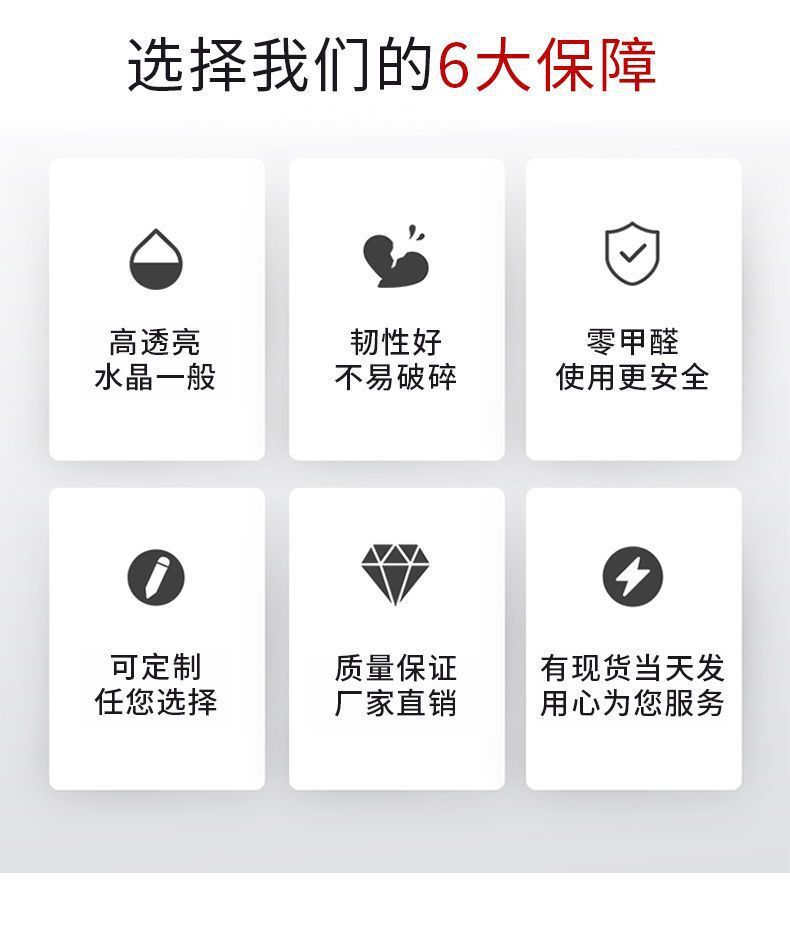 选择我们的6大保障

高透亮
水晶一般

韧性好
不易破碎

零甲醛
使用更安全

可定制
任您选择

质量保证
厂家直销

有现货当天发
用心为您服务