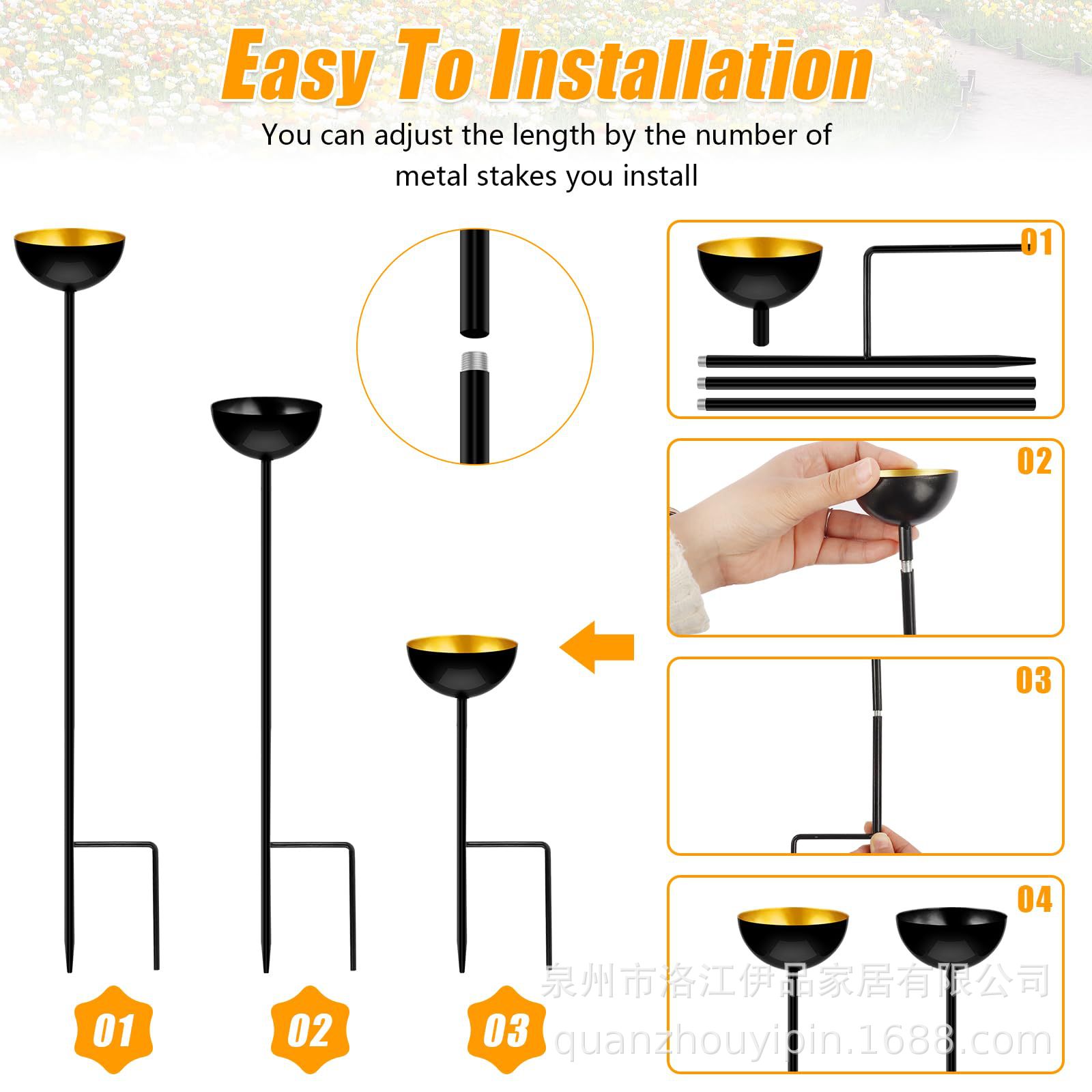 Easy To Installation

You can adjust the length by the number of metal stakes you install

01

02

03

04

01

02

03

泉州市洛江伊品家居有限公司
quanzhouyipin.1688.com