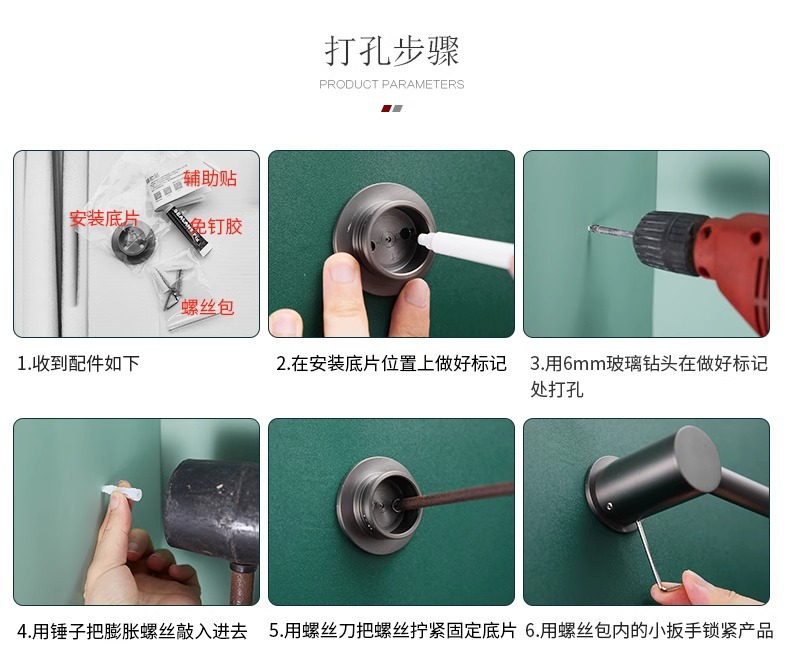 打孔步骤

PRODUCT PARAMETERS

辅助贴
安装底片
免钉胶
螺丝包

1.收到配件如下

2.在安装底片位置上做好标记

3.用6mm玻璃钻头在做好标记处打孔

4.用锤子把膨胀螺丝敲入进去

5.用螺丝刀把螺丝拧紧固定底片

6.用螺丝包内的小扳手锁紧产品