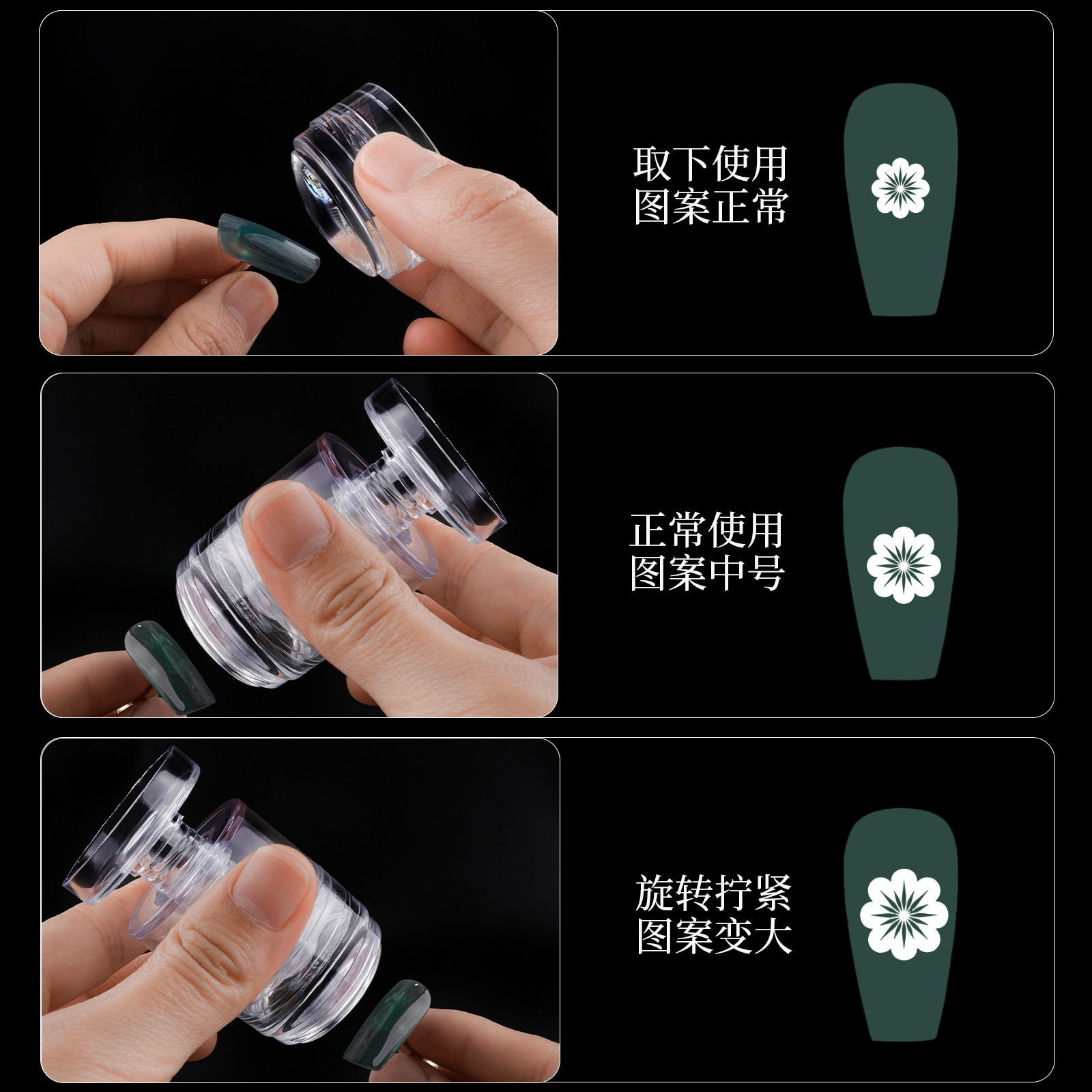 取下使用
图案正常

正常使用
图案中号

旋转拧紧
图案变大