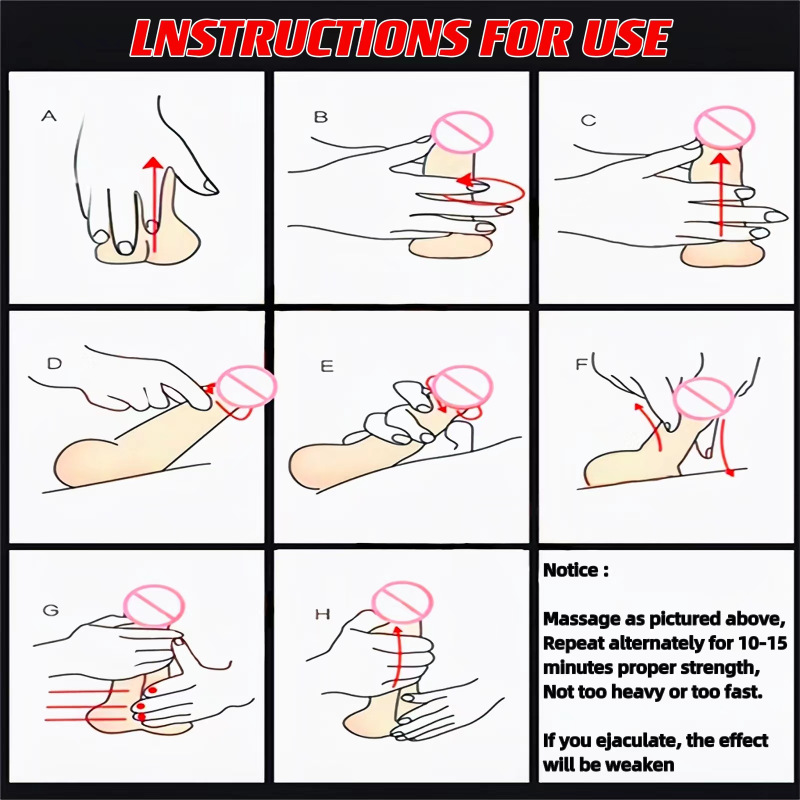 LNSTRUCTIONS FOR USE

A

B

C

D

E

F

G

H

Notice :

Massage as pictured above, Repeat alternately for 10-15 minutes proper strength, Not too heavy or too fast.

If you ejaculate, the effect will be weaken