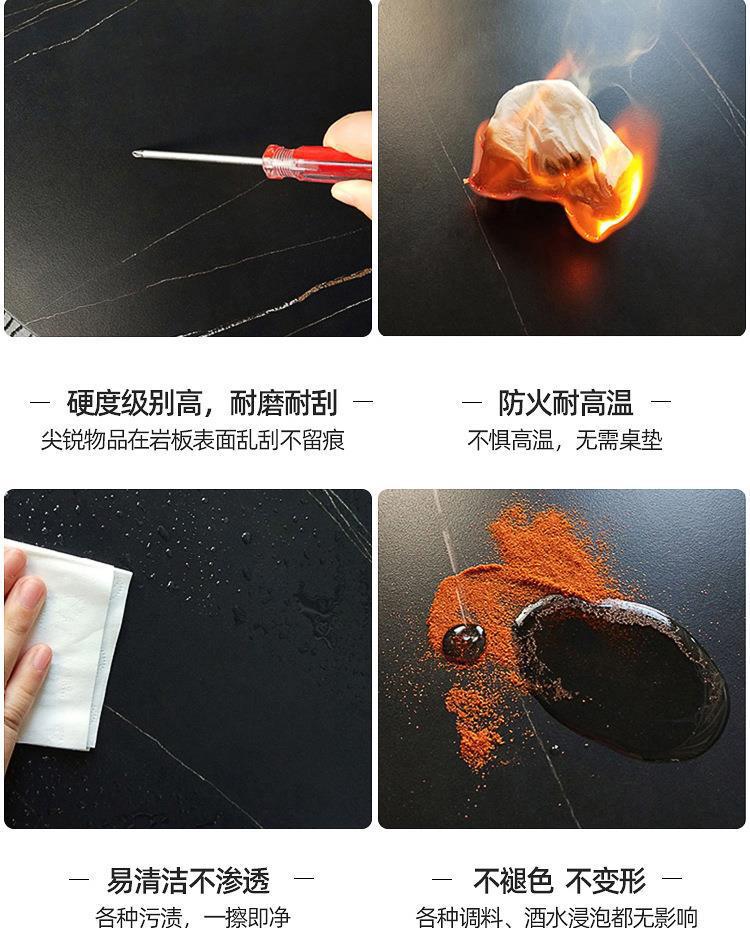 — 硬度级别高，耐磨耐刮 —
尖锐物品在岩板表面乱刮不留痕

— 防火耐高温 —
不惧高温，无需桌垫

— 易清洁不渗透 —
各种污渍，一擦即净

— 不褪色 不变形 —
各种调料、酒水浸泡都无影响