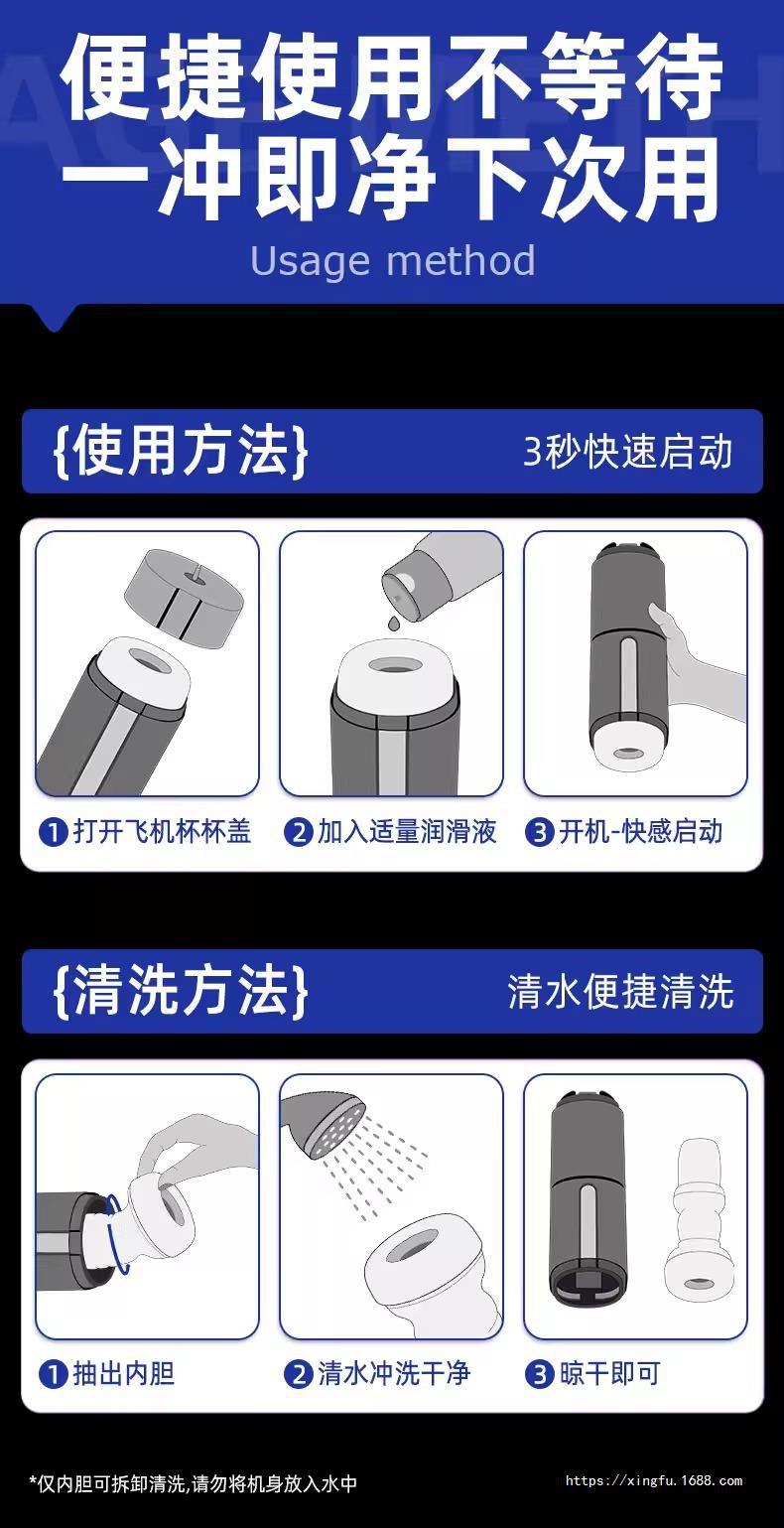 便捷使用不等待
一冲即净下次用
Usage method

{使用方法} 3秒快速启动

1 打开飞机杯杯盖
2 加入适量润滑液
3 开机-快感启动

{清洗方法} 清水便捷清洗

1 抽出内胆
2 清水冲洗干净
3 晾干即可

*仅内胆可拆卸清洗,请勿将机身放入水中

https://xingfu.1688.com