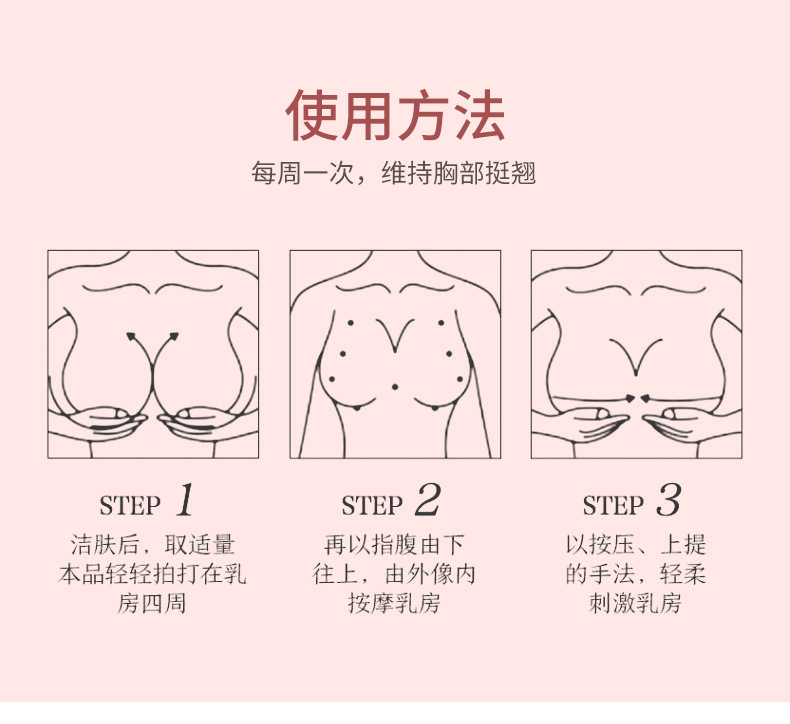 使用方法

每周一次，维持胸部挺翘

STEP 1

洁肤后，取适量本品轻轻拍打在乳房四周

STEP 2

再以指腹由下往上，由外像内按摩乳房

STEP 3

以按压、上提的手法，轻柔刺激乳房