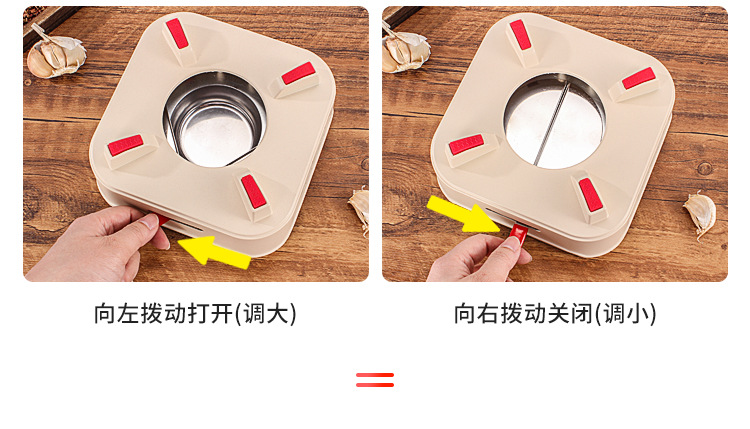 向左拨动打开(调大)

向右拨动关闭(调小)