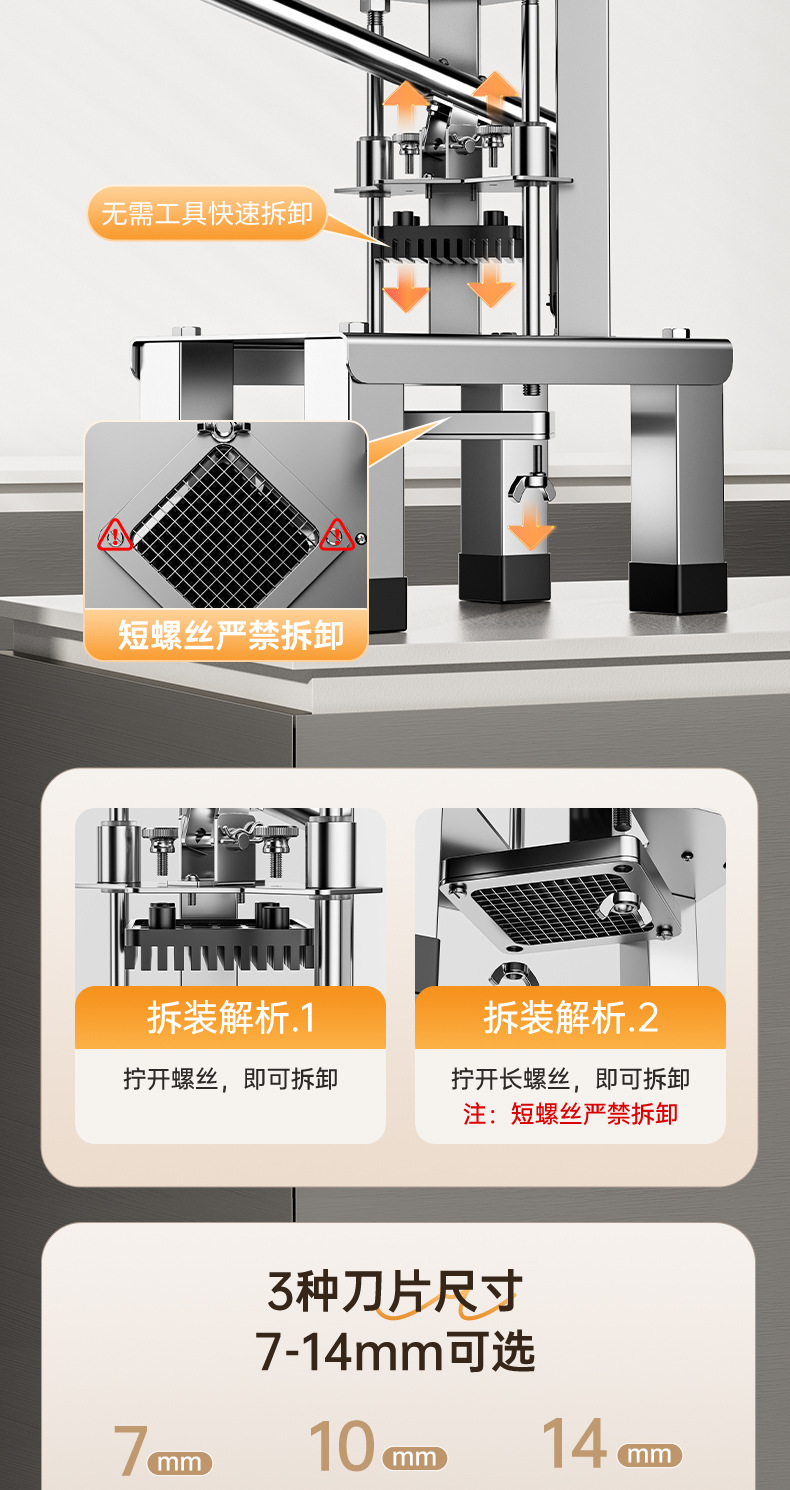 无需工具快速拆卸

短螺丝严禁拆卸

拆装解析.1

拧开螺丝，即可拆卸

拆装解析.2

拧开长螺丝，即可拆卸
注：短螺丝严禁拆卸

3种刀片尺寸
7-14mm可选

7mm 10mm 14mm