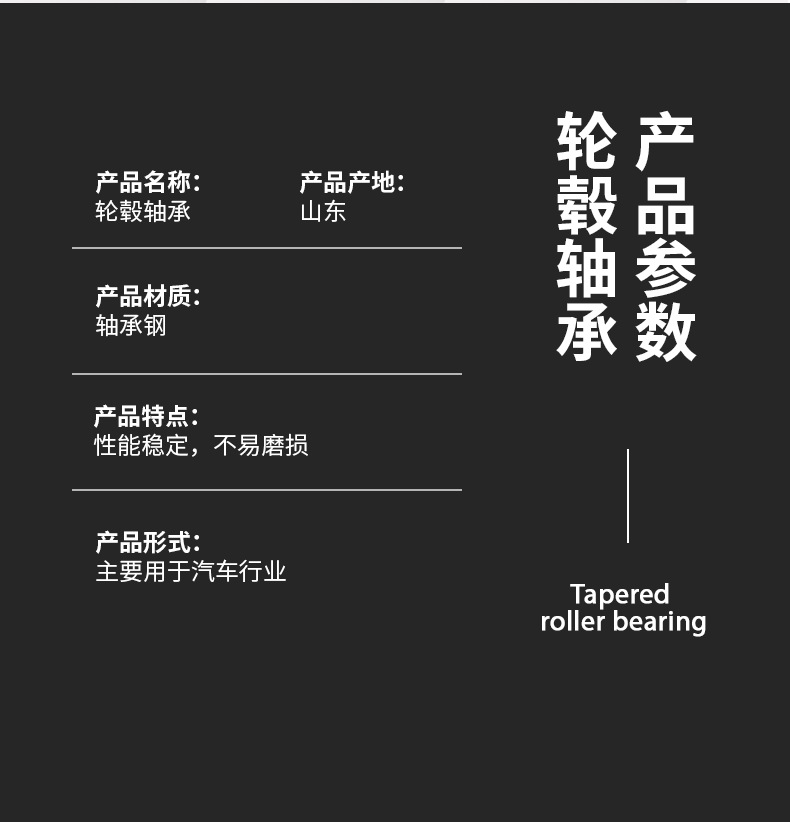 产品名称:
轮毂轴承

产品产地:
山东

产品材质:
轴承钢

产品特点:
性能稳定，不易磨损

产品形式:
主要用于汽车行业

产品参数

轮毂轴承

Tapered
roller bearing