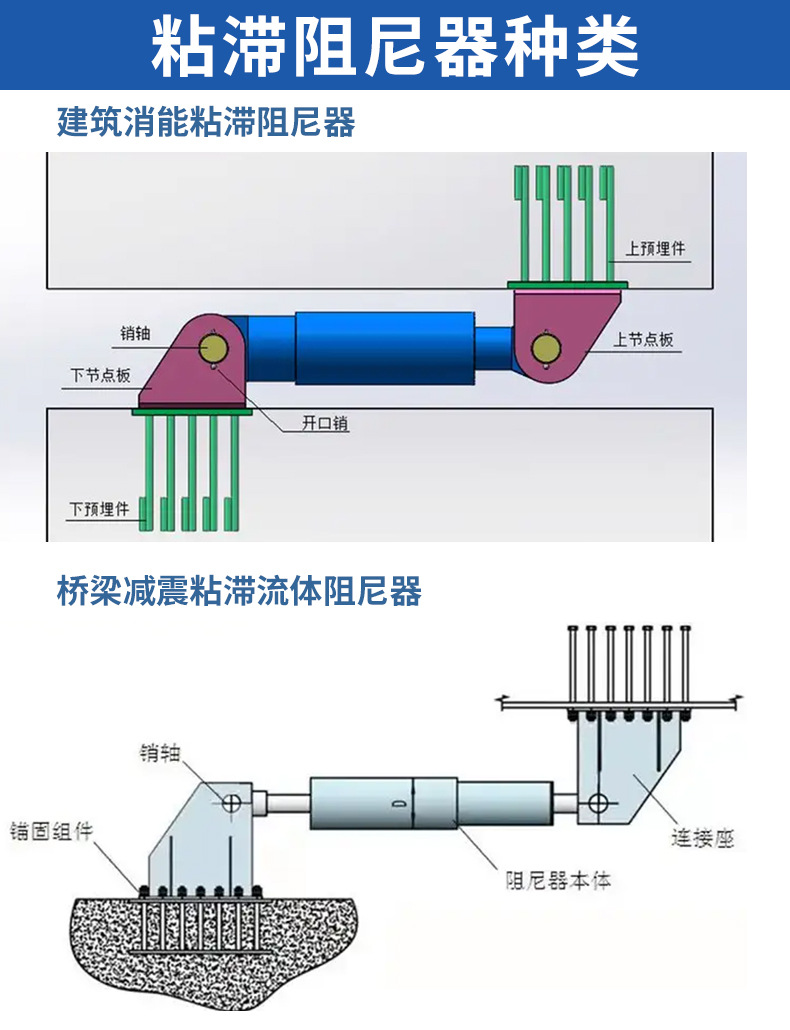 粘滞阻尼器种类

建筑消能粘滞阻尼器

上预埋件

销轴

上节点板

下节点板

开口销

下预埋件

桥梁减震粘滞流体阻尼器

销轴

锚固组件

连接座

阻尼器本体