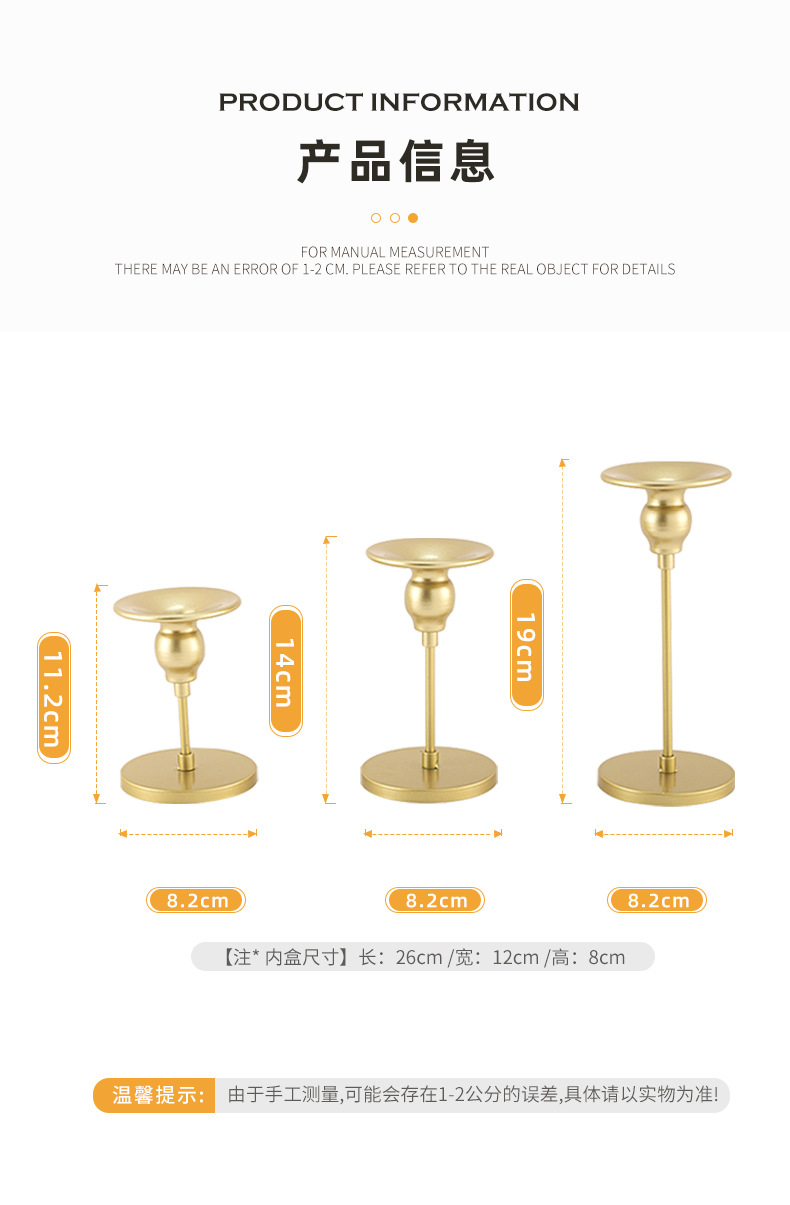 PRODUCT INFORMATION

产品信息

FOR MANUAL MEASUREMENT
THERE MAY BE AN ERROR OF 1-2 CM. PLEASE REFER TO THE REAL OBJECT FOR DETAILS

11.2cm

14cm

19cm

8.2cm

8.2cm

8.2cm

【注* 内盒尺寸】长：26cm /宽：12cm /高：8cm

温馨提示： 由于手工测量,可能会存在1-2公分的误差,具体请以实物为准!