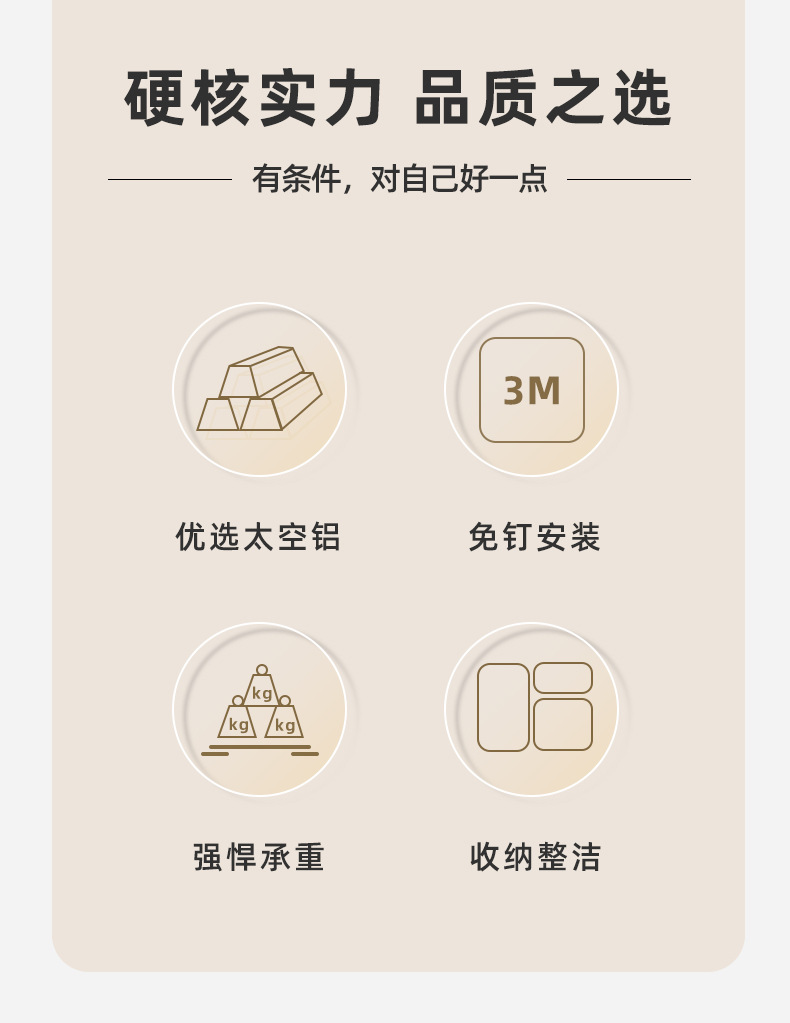 硬核实力 品质之选

有条件，对自己好一点

3M

优选太空铝

免钉安装

kg
kg kg

强悍承重

收纳整洁