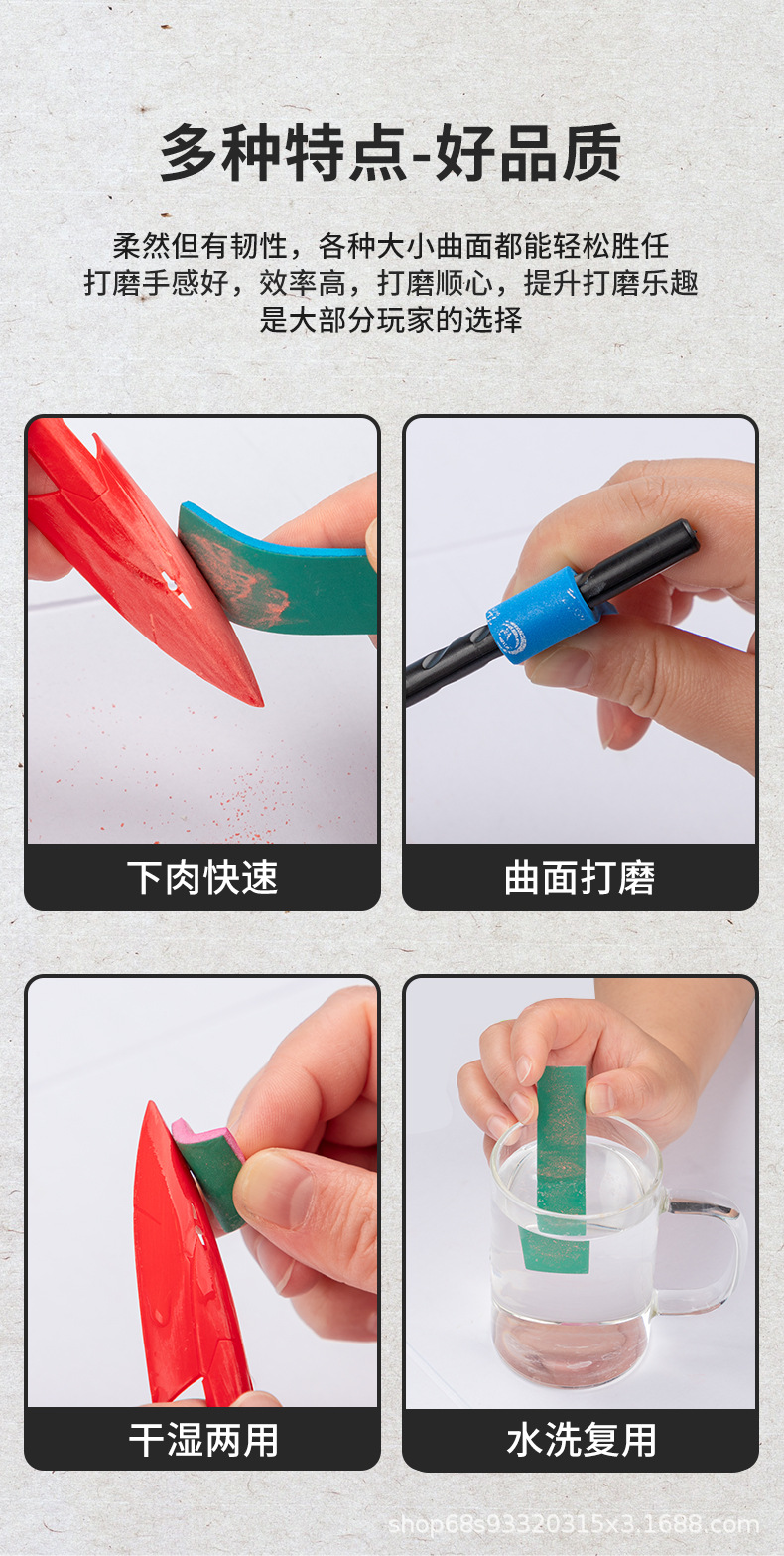 多种特点-好品质

柔然但有韧性，各种大小曲面都能轻松胜任
打磨手感好，效率高，打磨顺心，提升打磨乐趣
是大部分玩家的选择

下肉快速

曲面打磨

干湿两用

水洗复用

shop68s93320315x3.1688.com